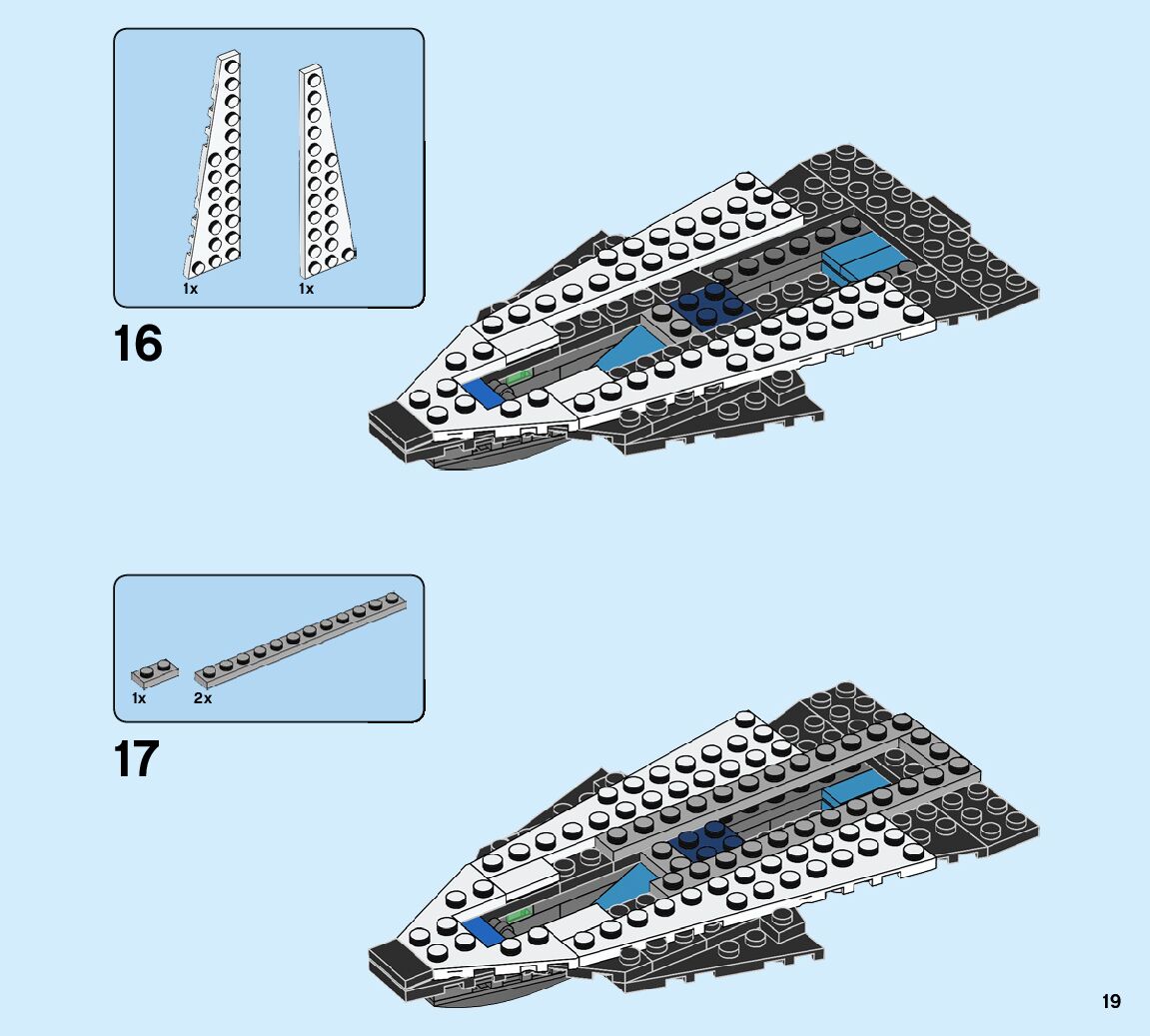 1x
1x

16

1x
2x

17

19