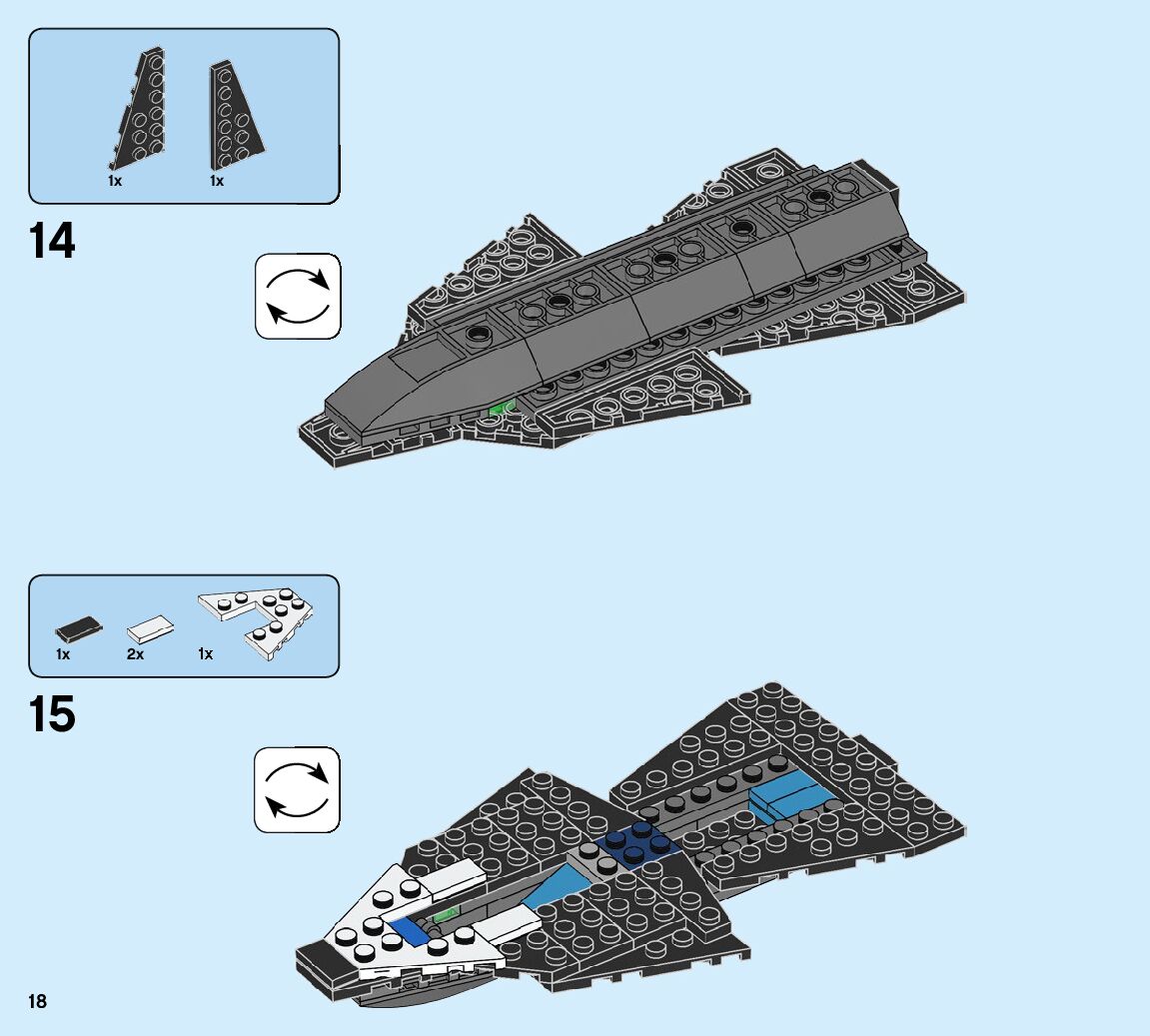 1x 1x

14

1x 2x 1x

15

18