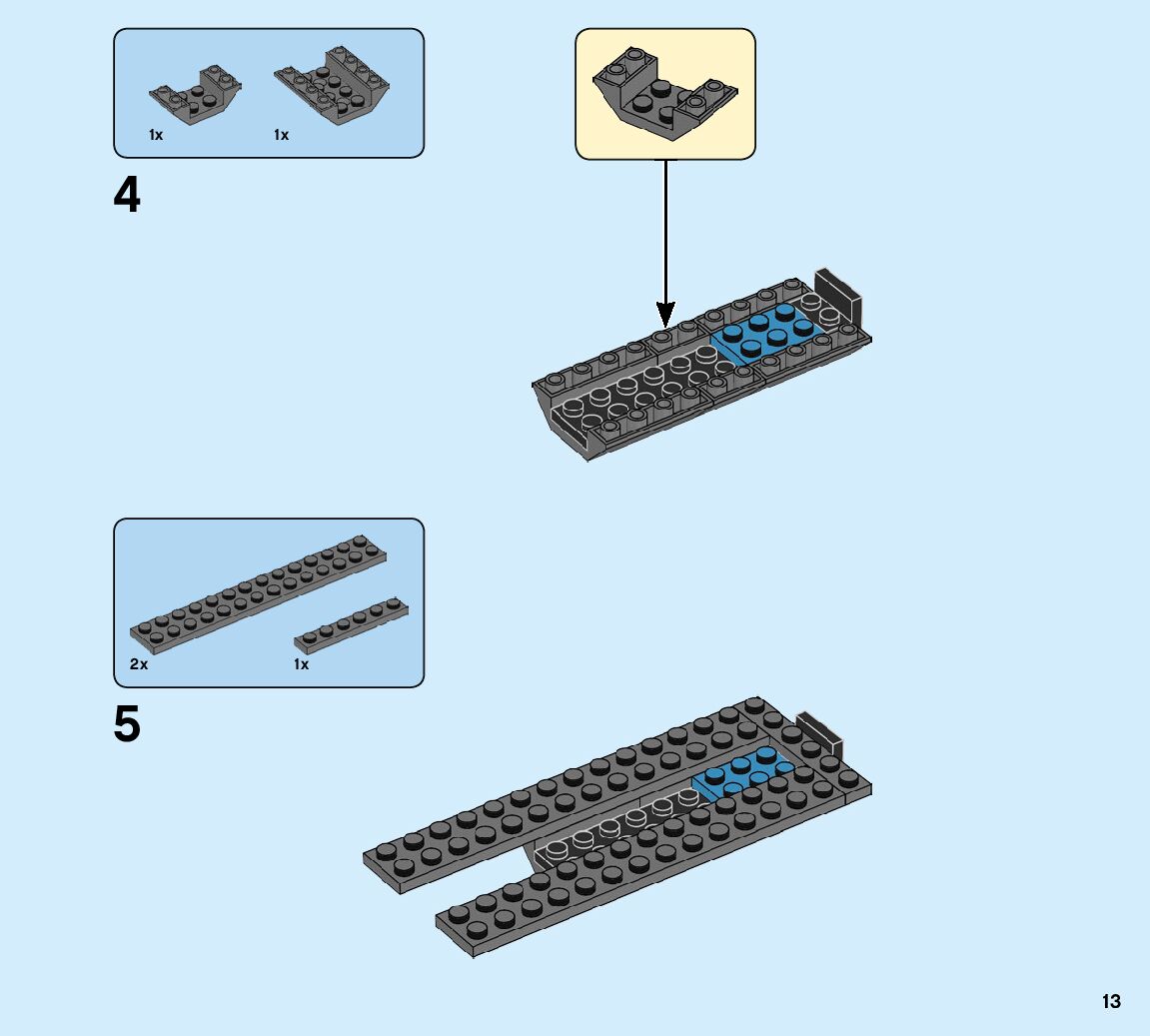 1x
1x

4

2x
1x

5

13