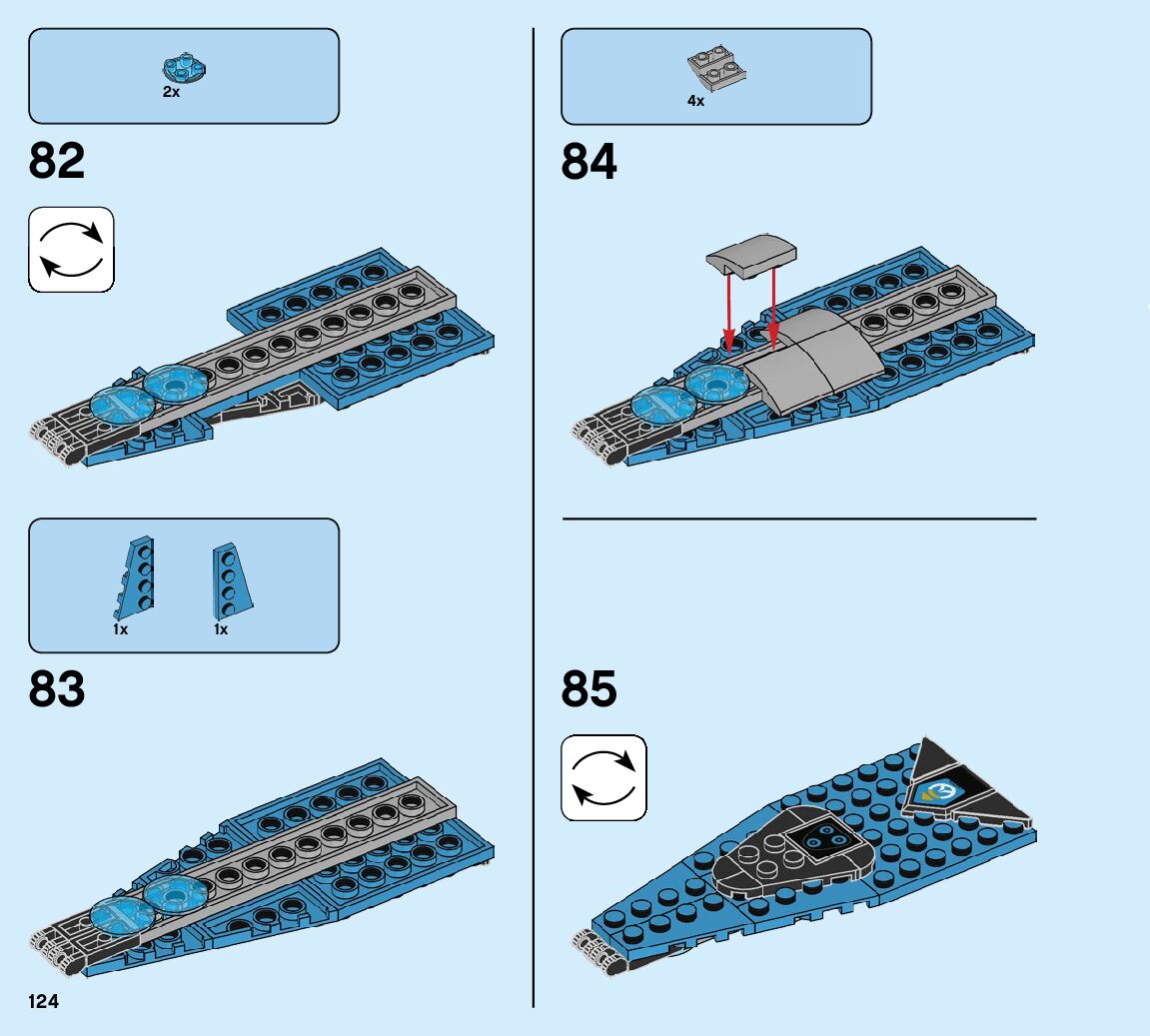 2x

82

1x 1x

83

124

4x

84

85