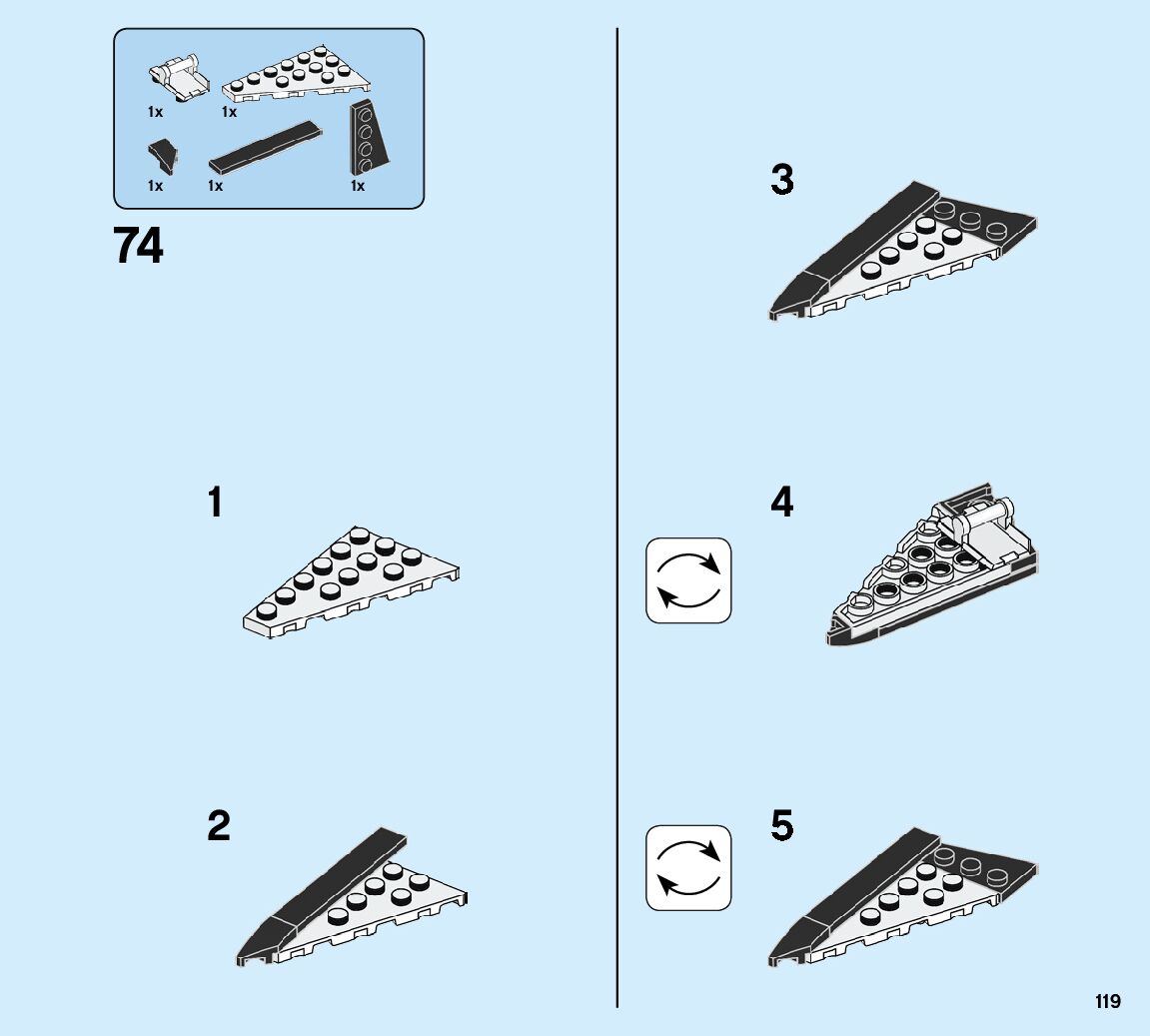 1x 1x
1x 1x 1x

74

1

2

3

4

5

119