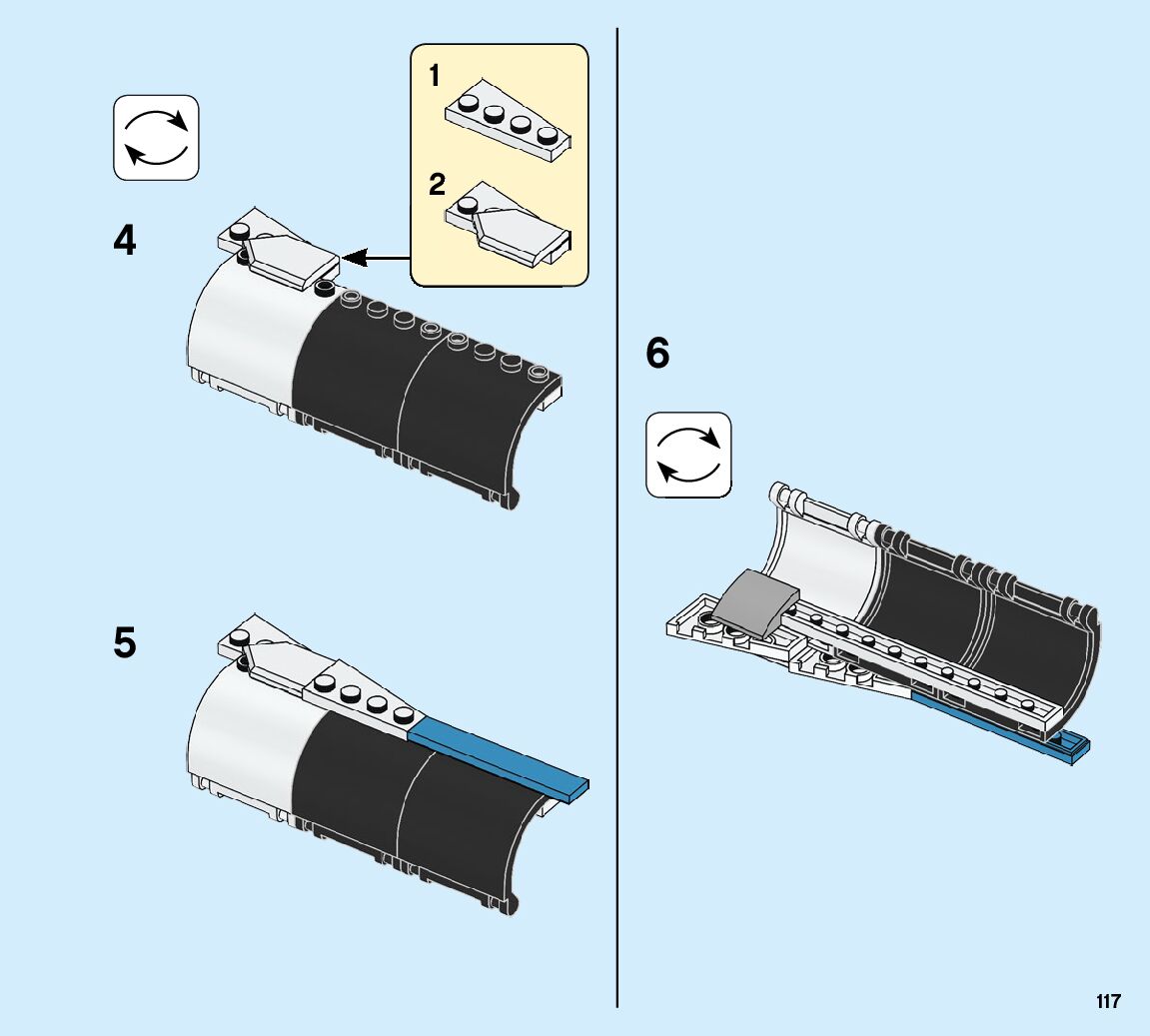 1

2

4

5

6

117