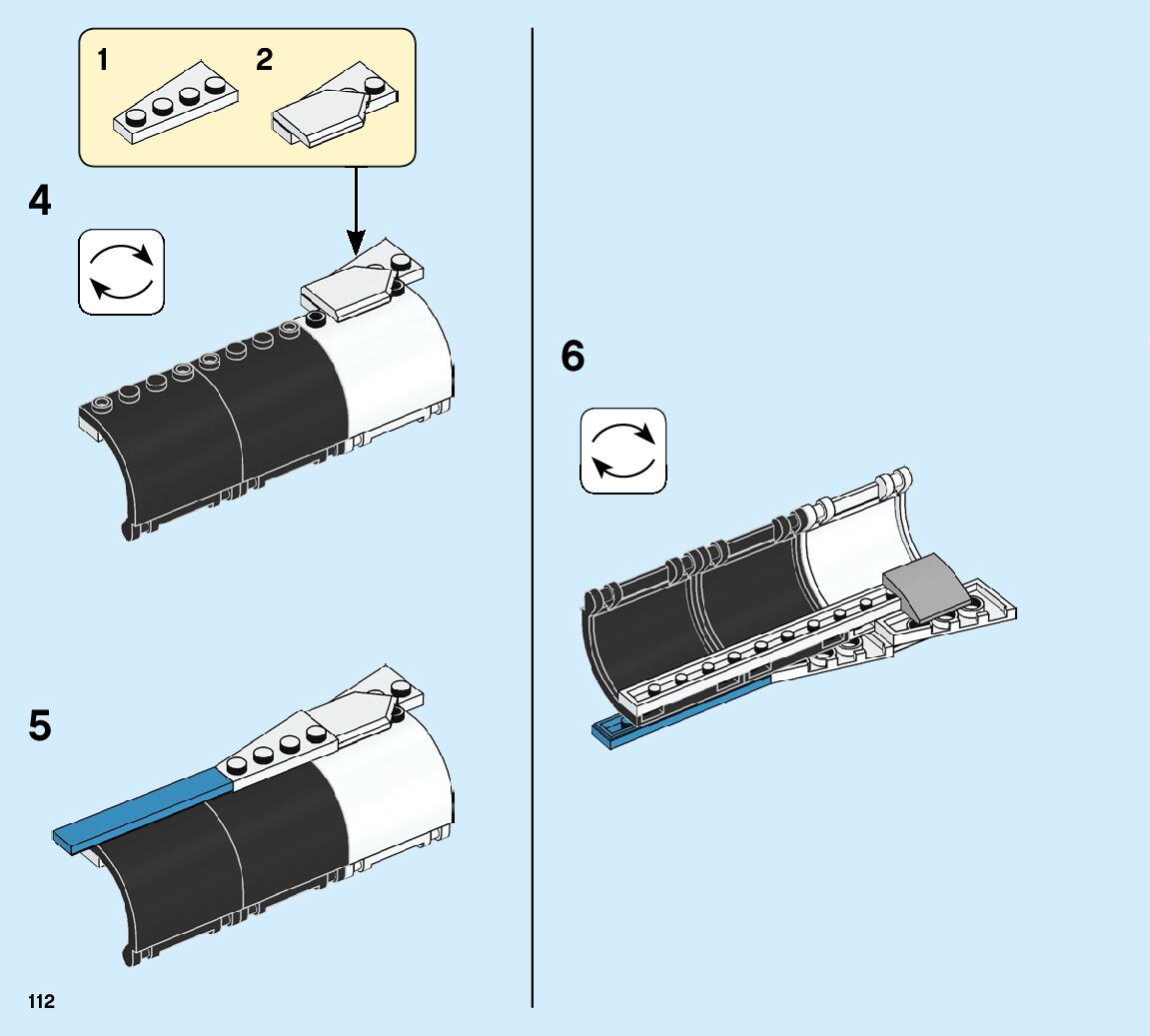 1 2

4

5

6

112