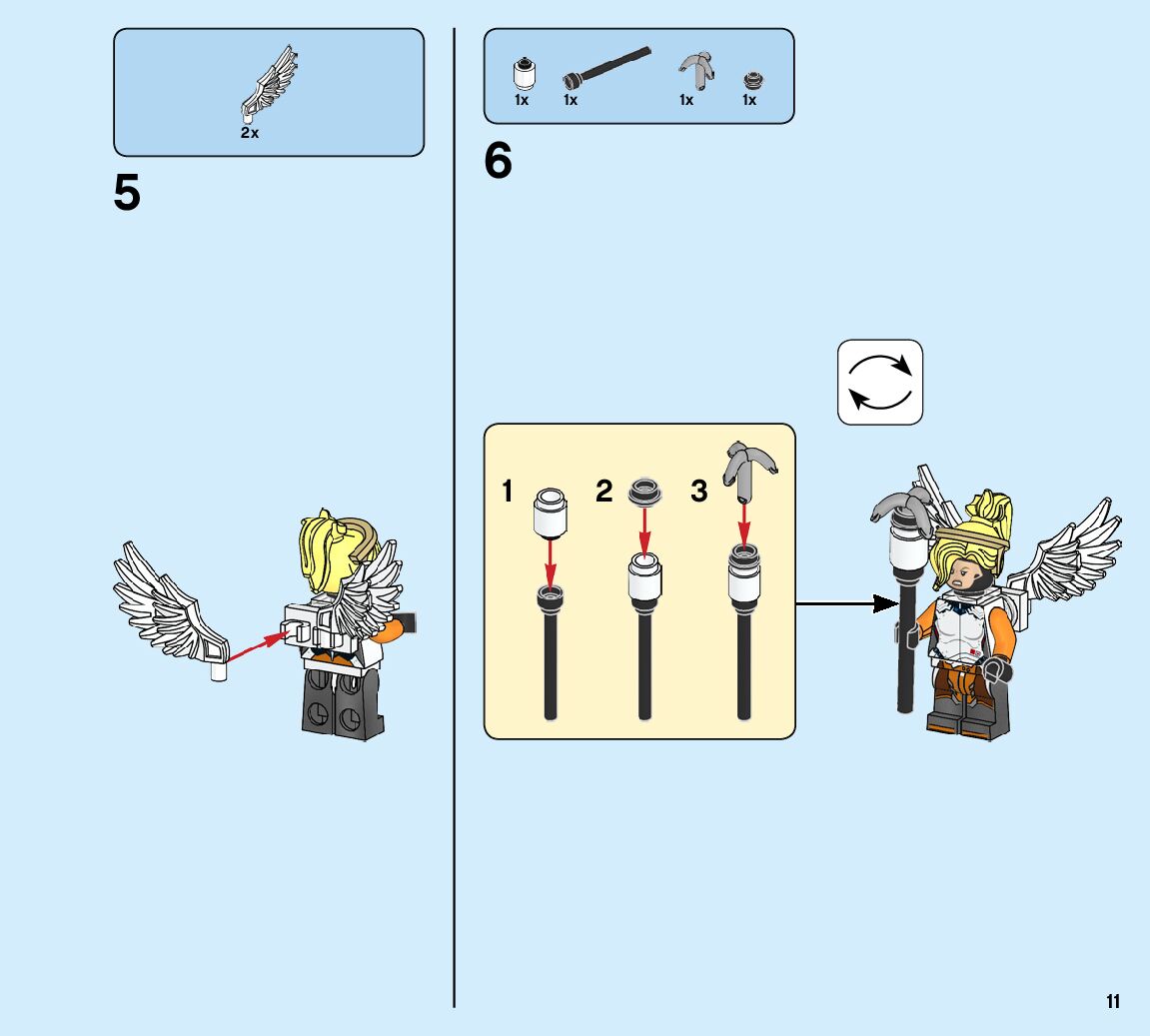 2x

5

1x 1x 1x 1x

6

1 2 3

11