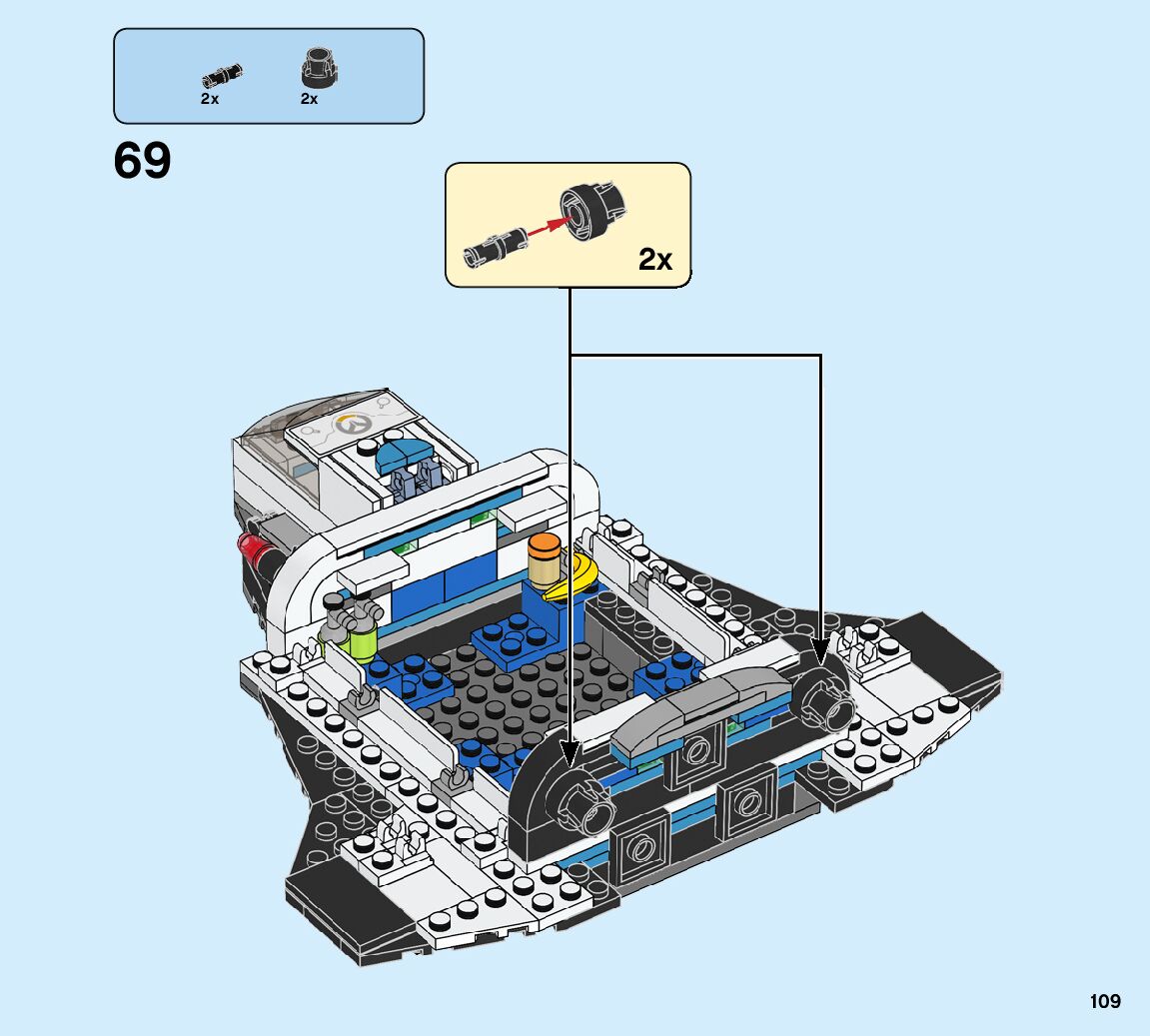 2x
2x

69

2x

109