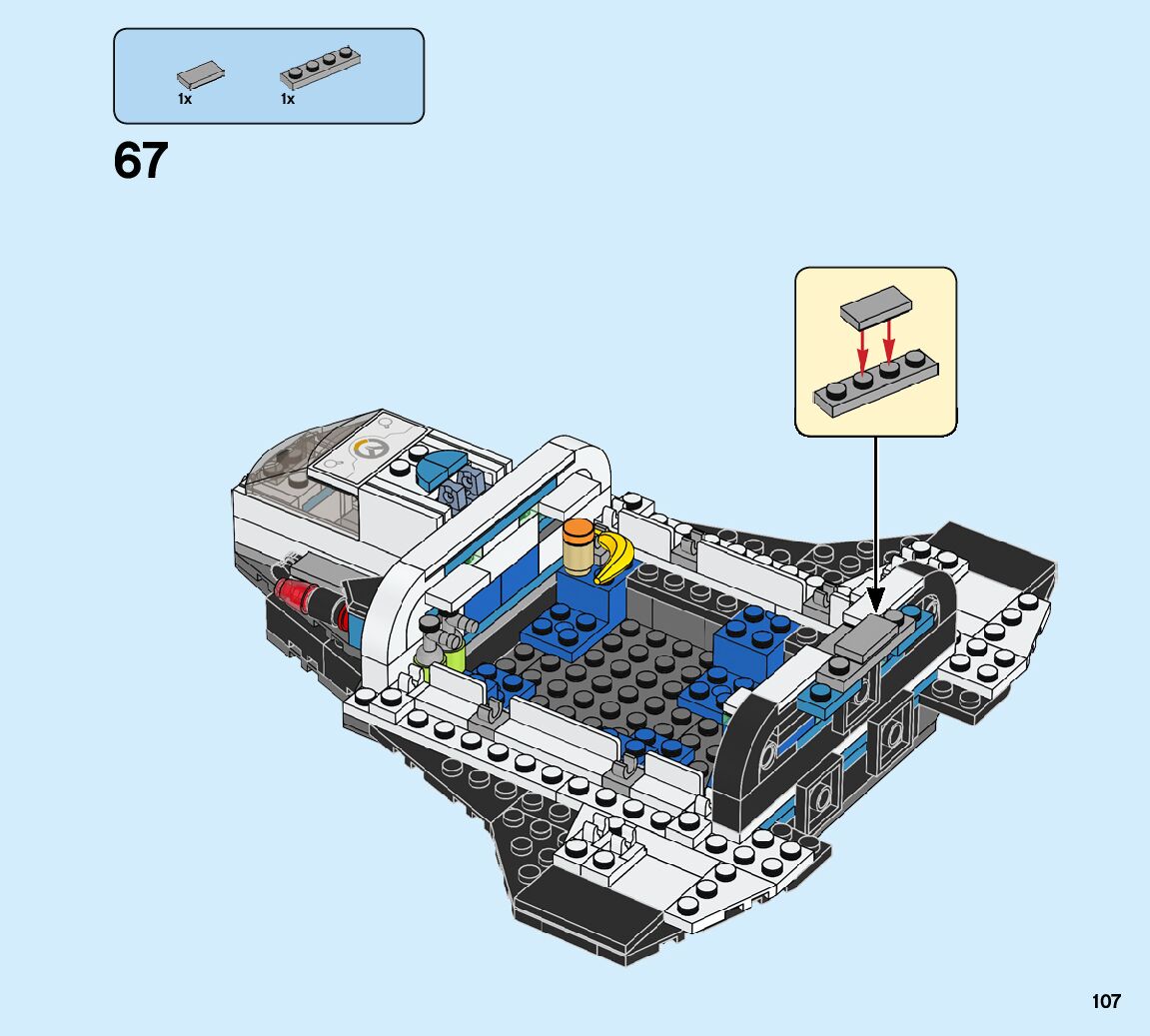 1x 1x

67

107