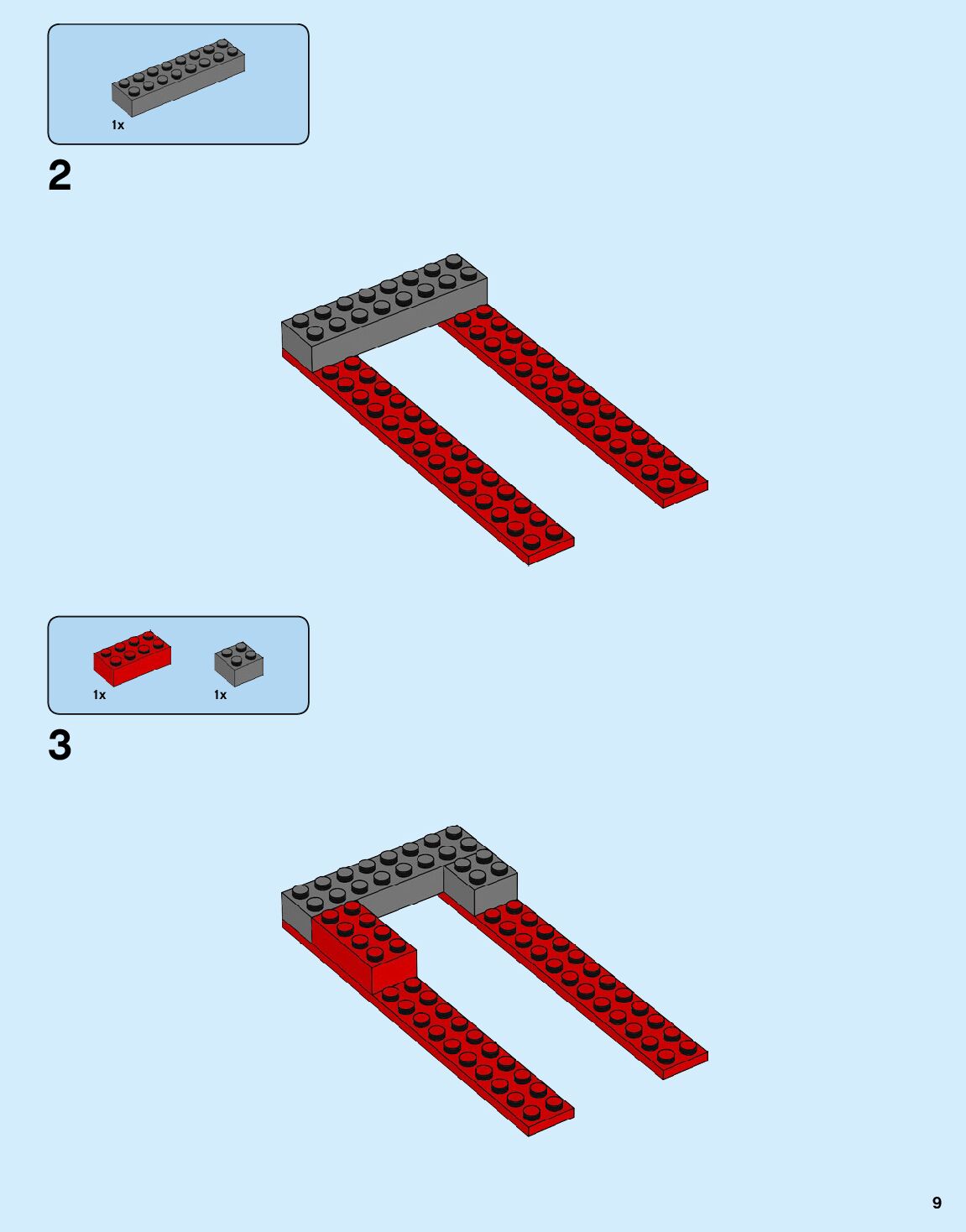 1x

2

1x

1x

3

9