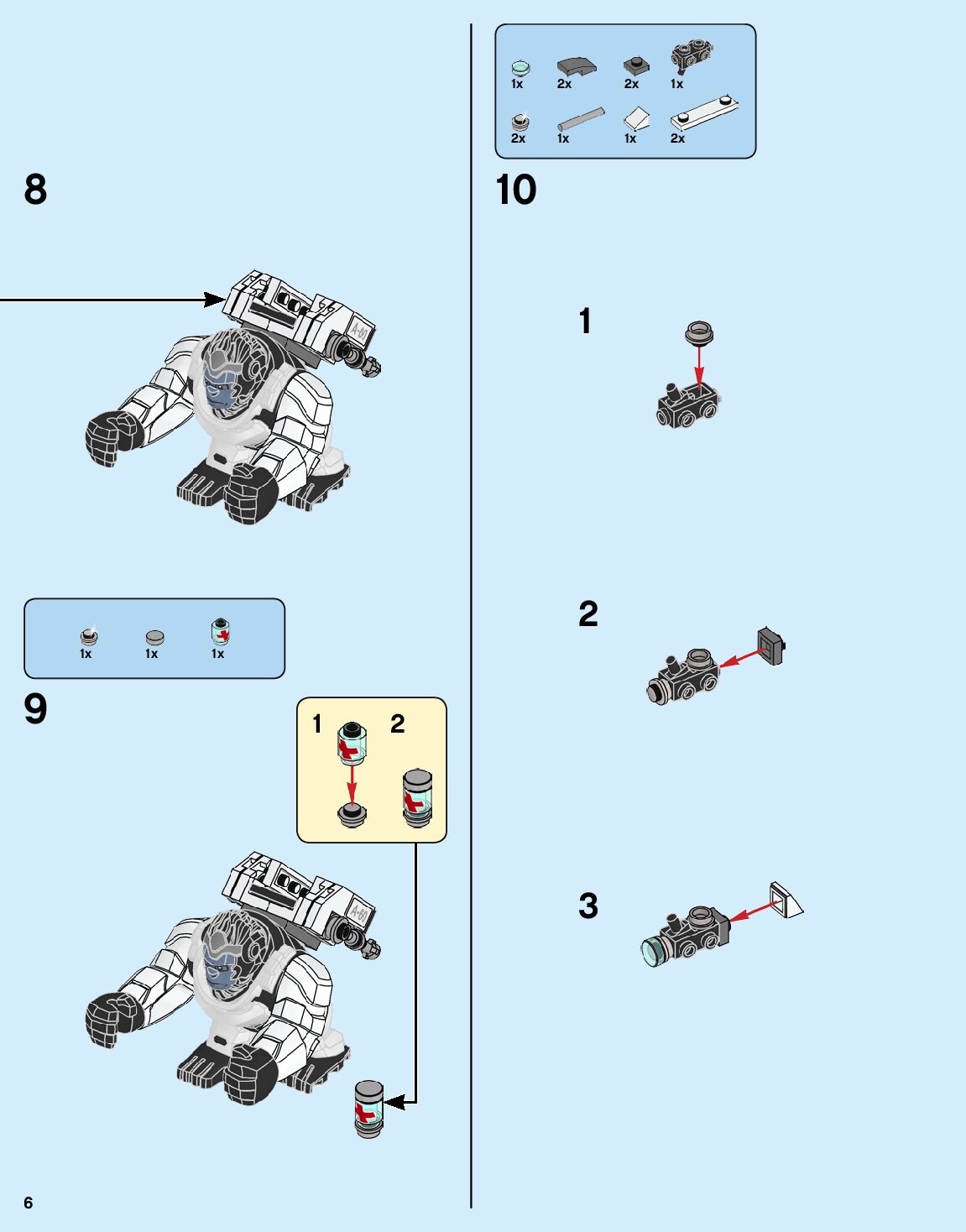 8

A-01

1x 1x 1x

9

1 2

A-01

6

1x 2x 2x 1x

2x 1x 1x 2x

10

1

2

3