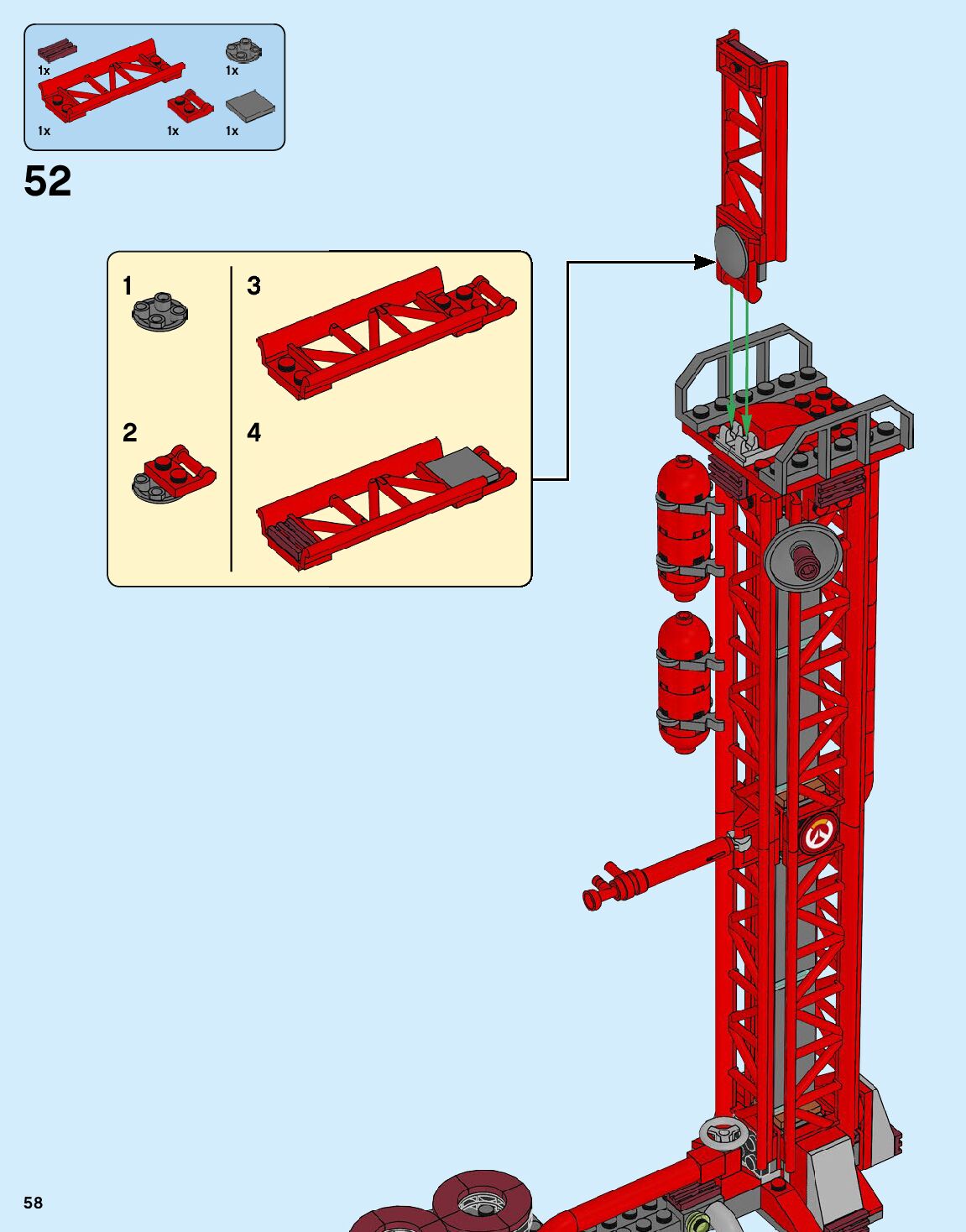 1x
1x
1x
1x
1x

52

1
2
3
4

58