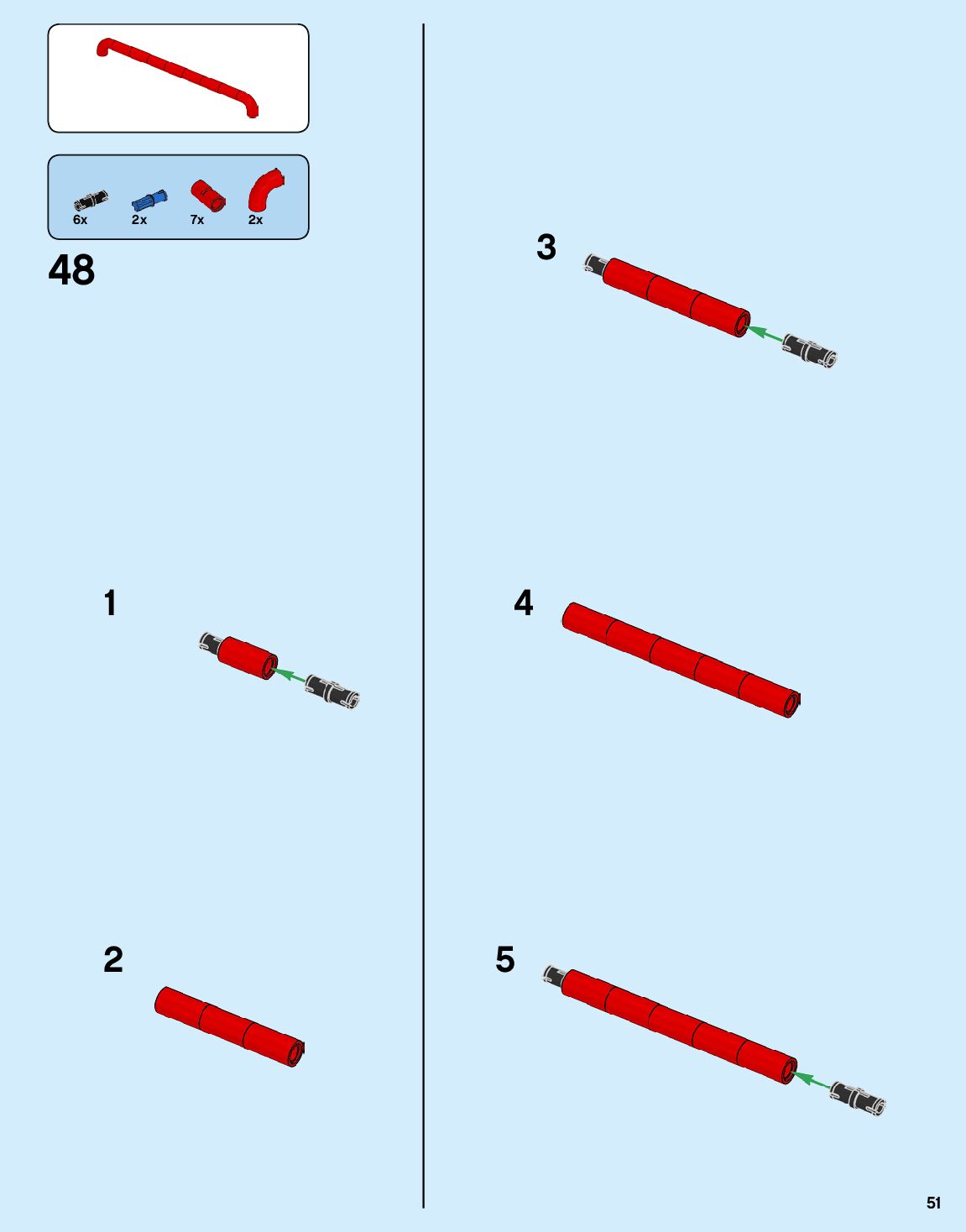 6x 2x 7x 2x

48

1

2

3

4

5

51