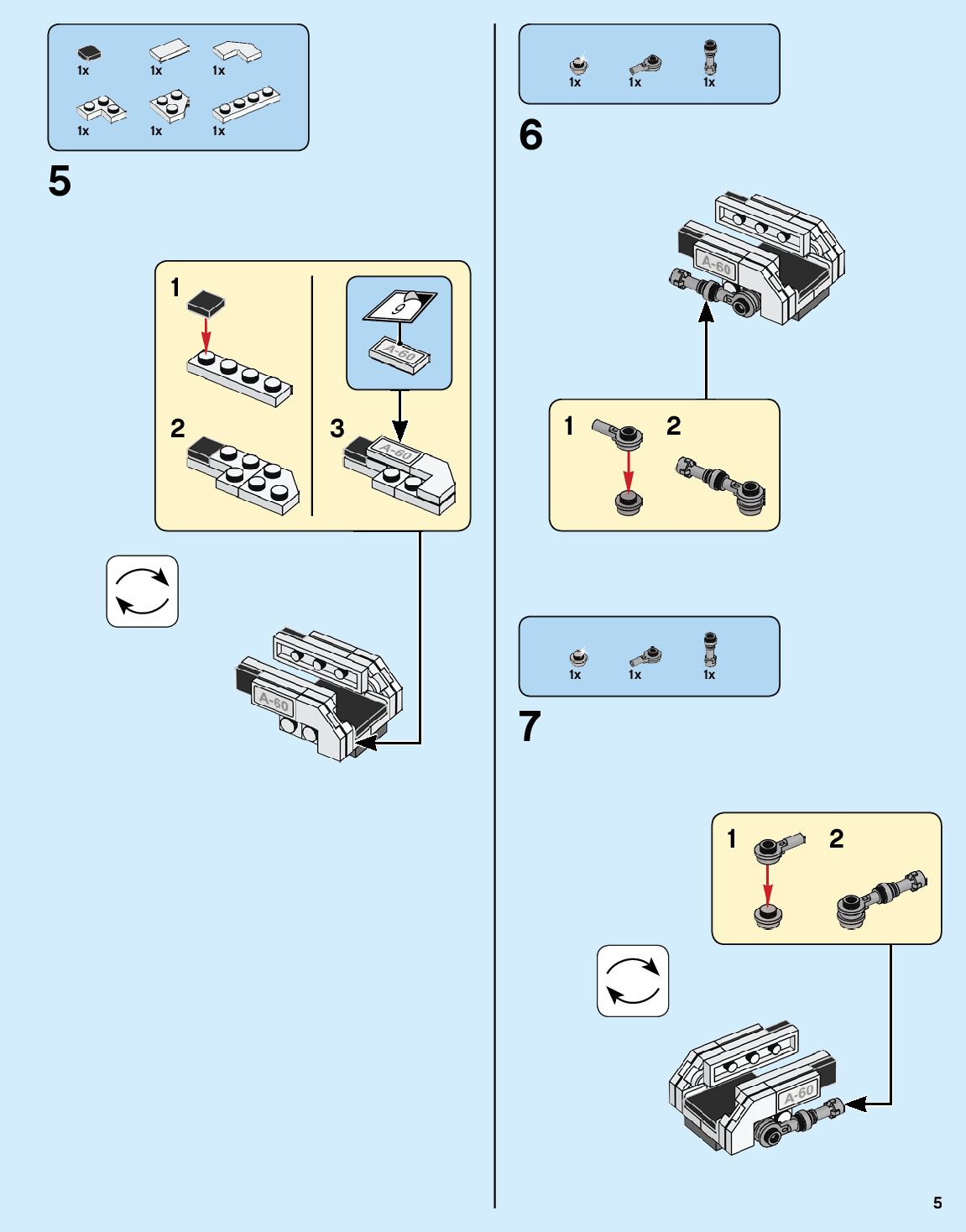 1x 1x 1x
1x 1x 1x

5

1

2

9

A-60

3

A-60

A-60

1x 1x 1x

6

A-60

1 2

1x 1x 1x

7

1 2

A-60

5