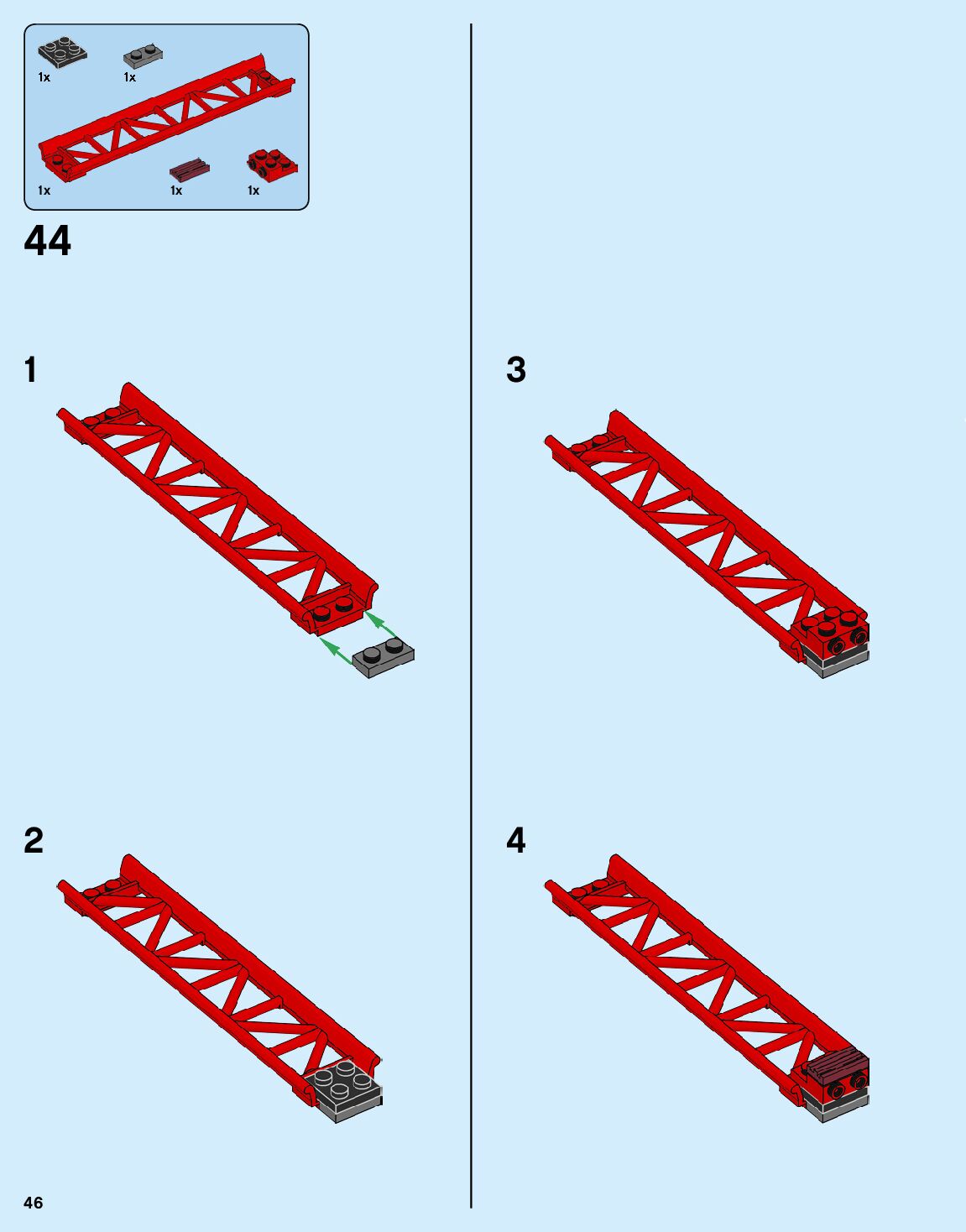 1x
1x
1x
1x
1x

44

1

2

3

4

46