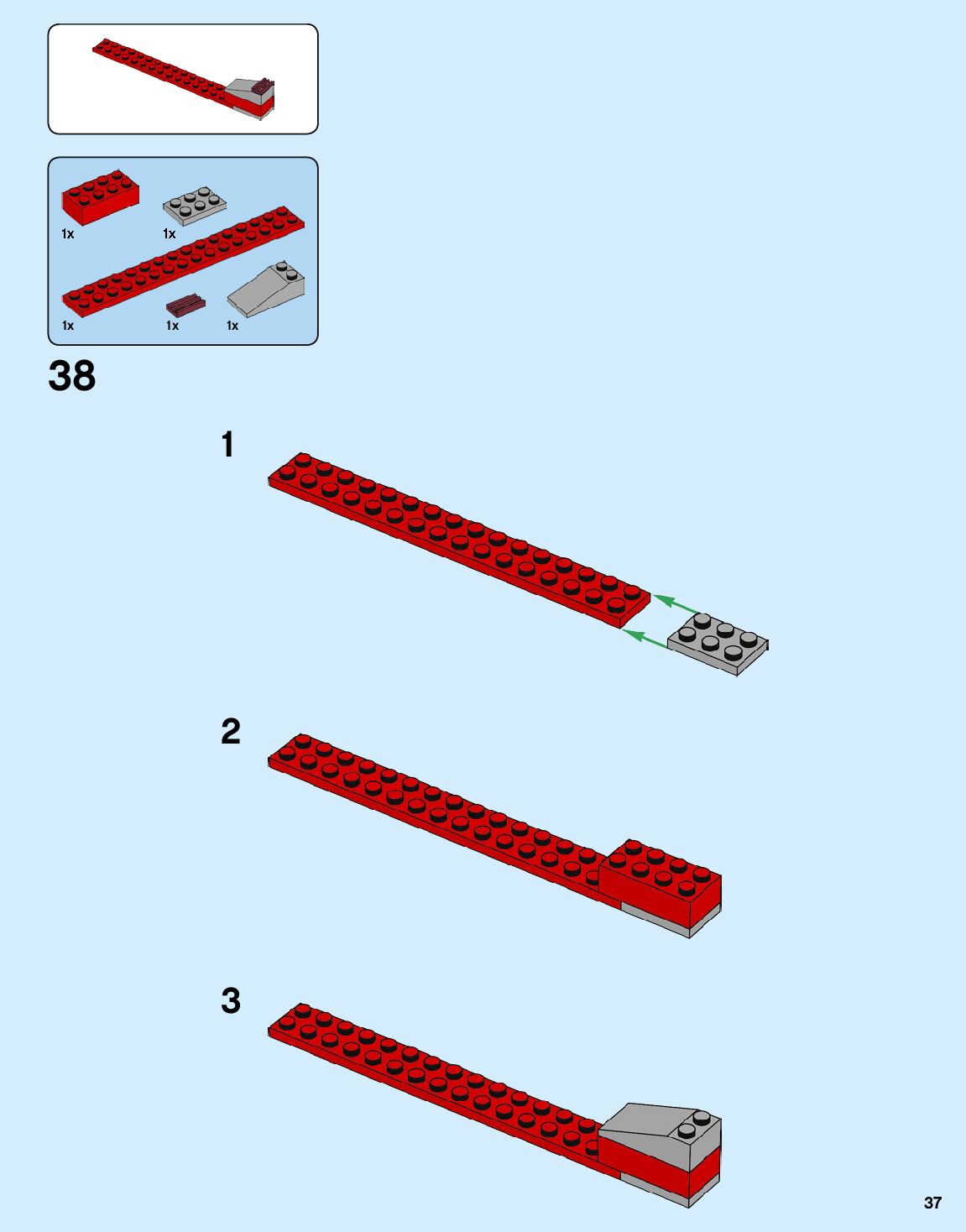 1x
1x
1x
1x
1x

38

1

2

3

37