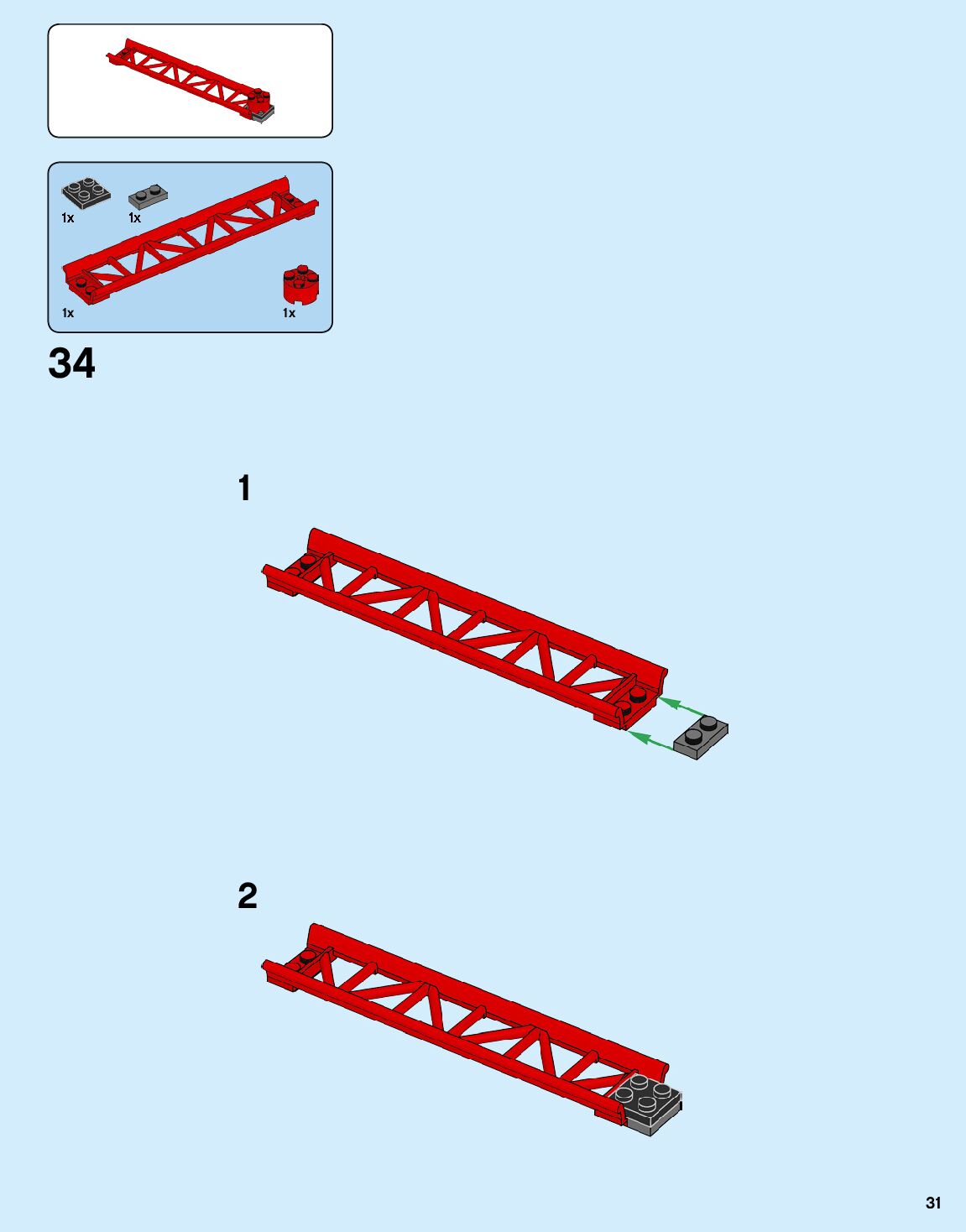 1x
1x
1x
1x

34

1

2

31