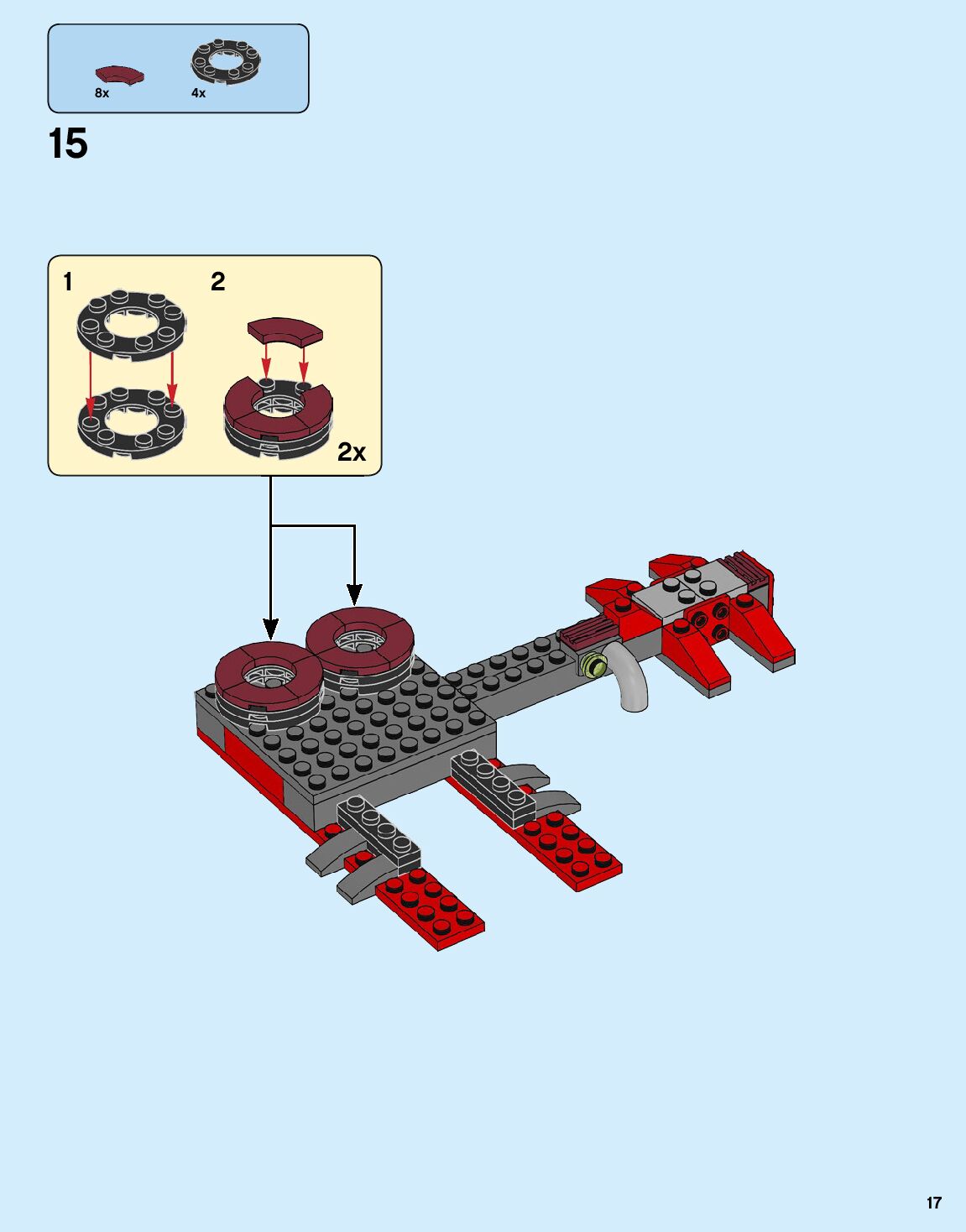 8x
4x

15

1
2
2x

17