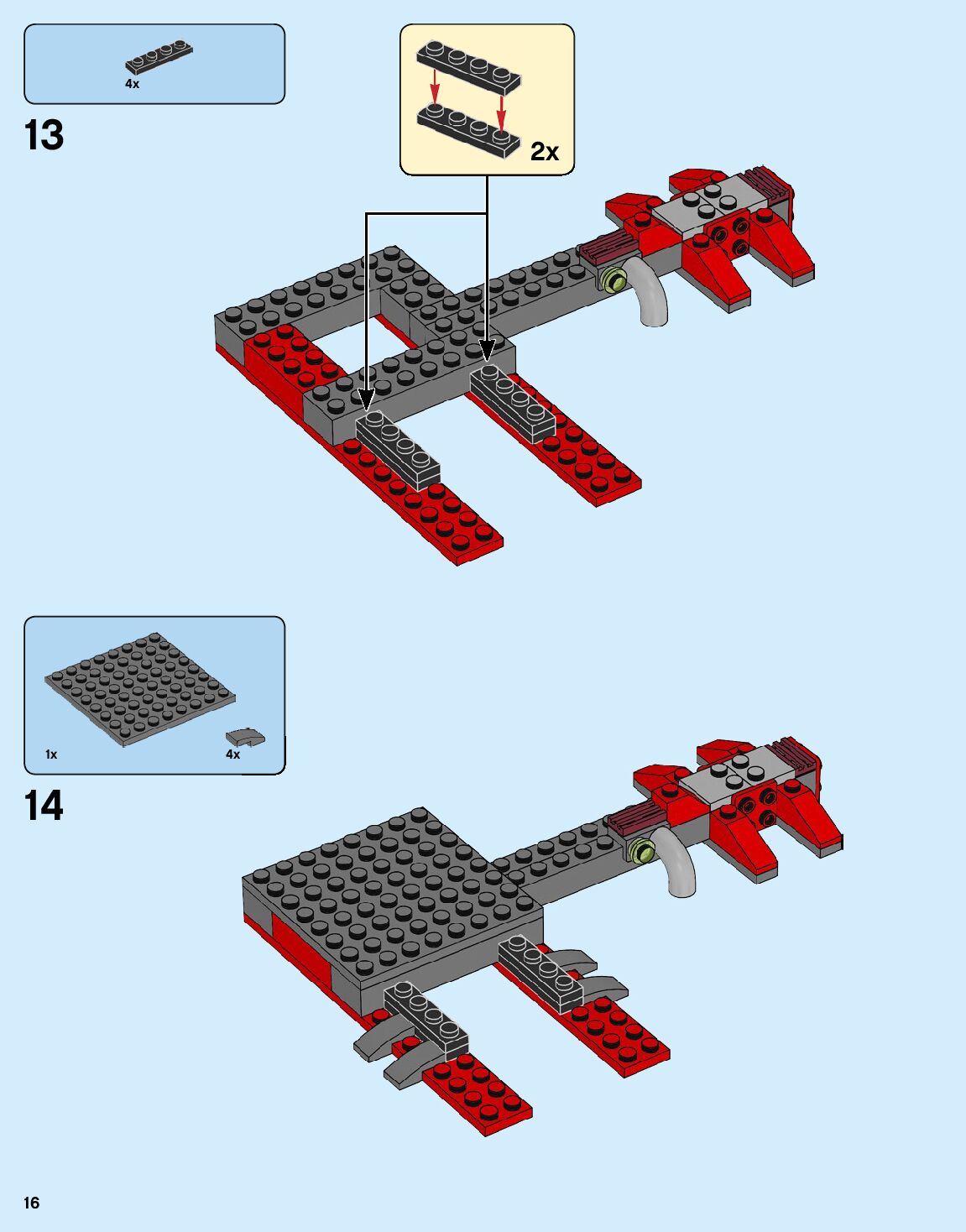 4x

13

2x

1x

4x

14

16