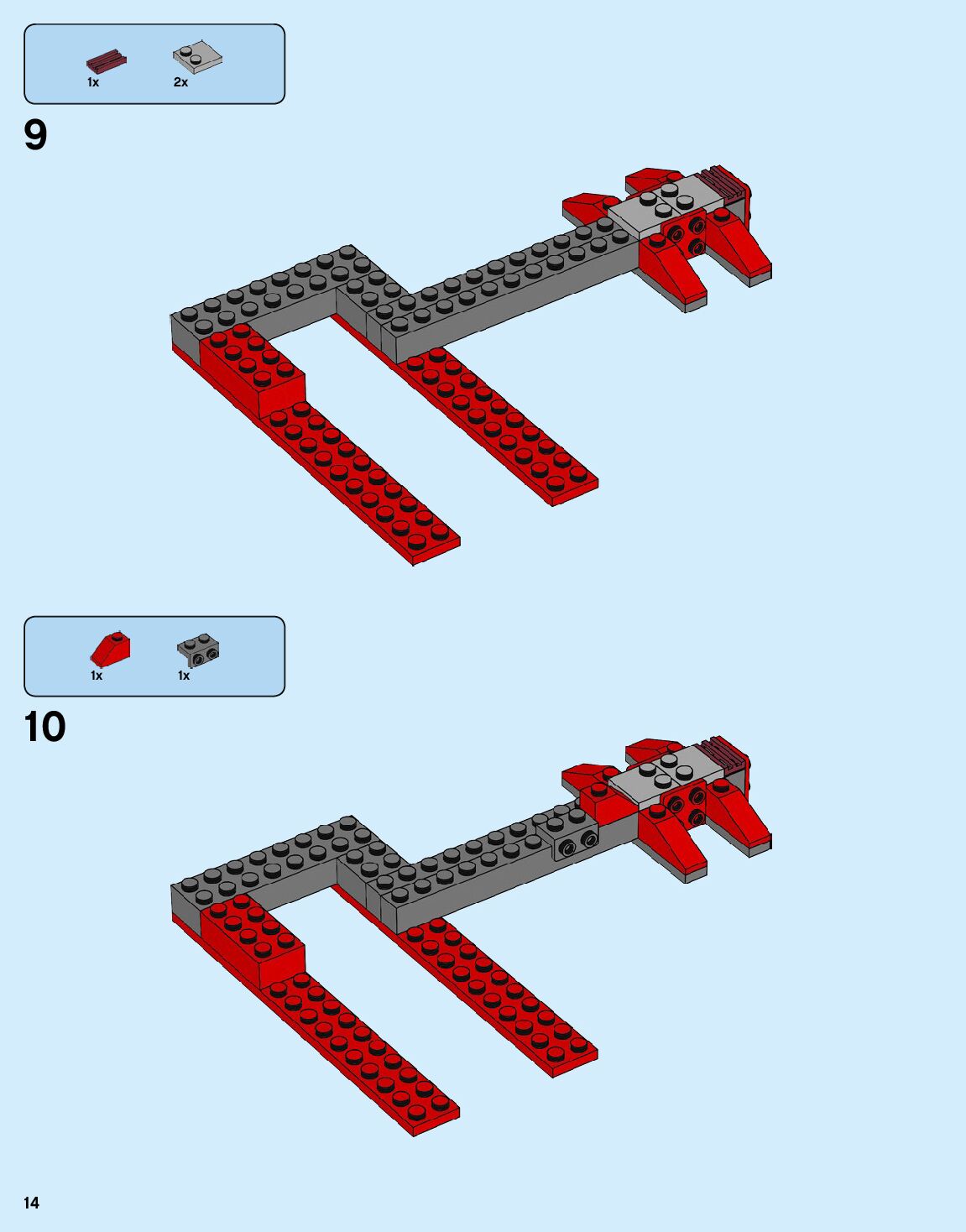 1x 2x

9

1x 1x

10

14