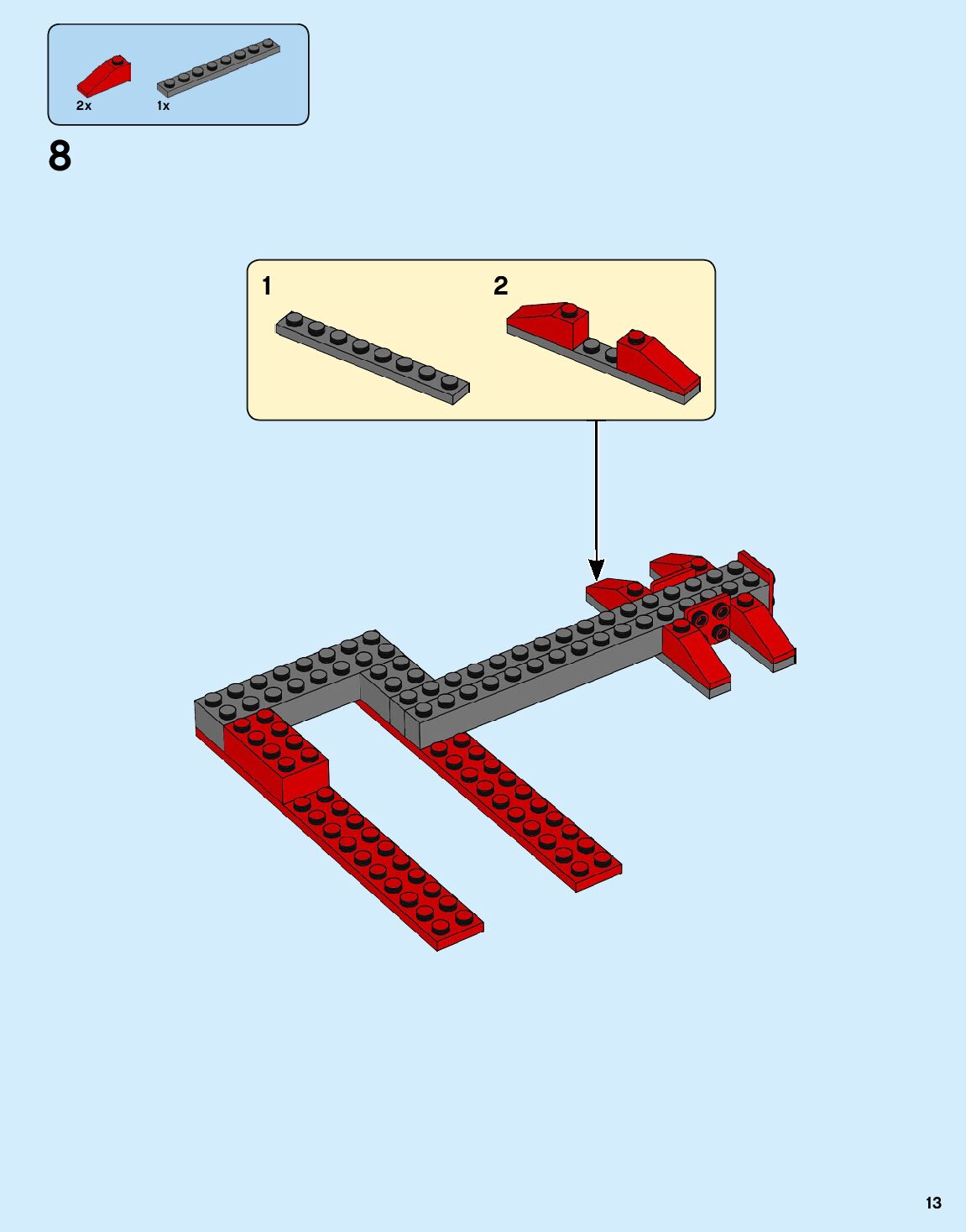 2x
1x

8

1
2

13