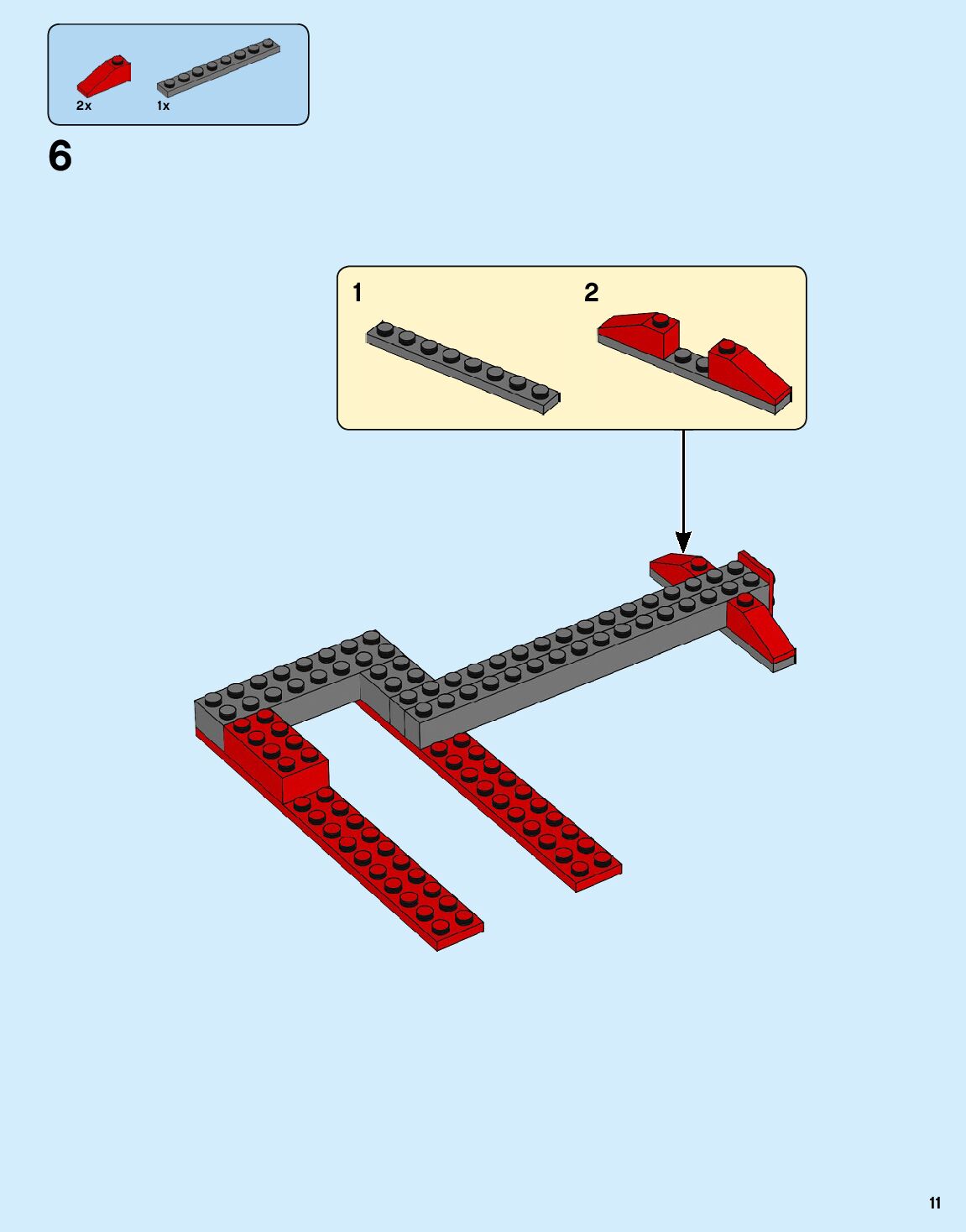 2x
1x

6

1
2

11