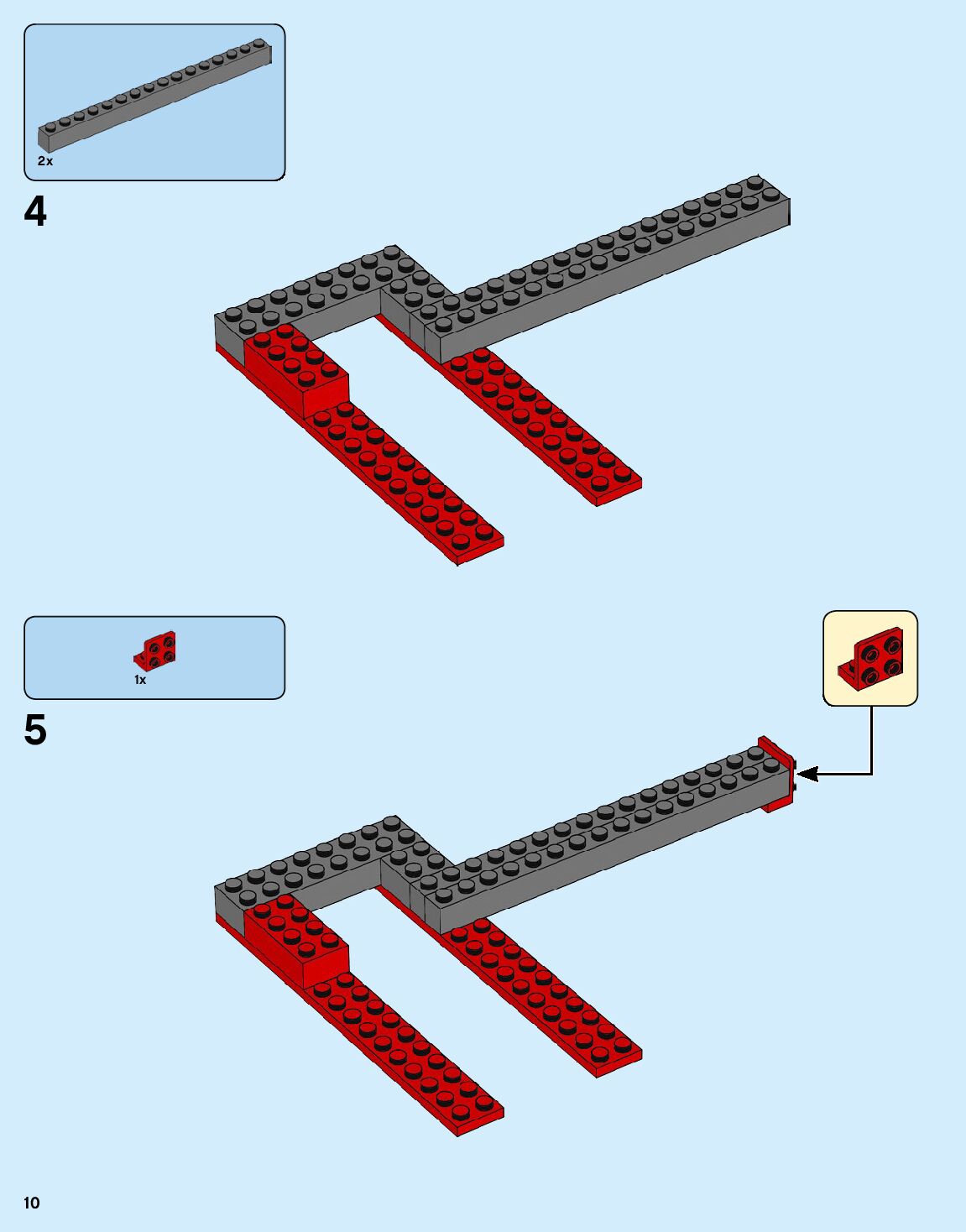 2x

4

1x

5

10