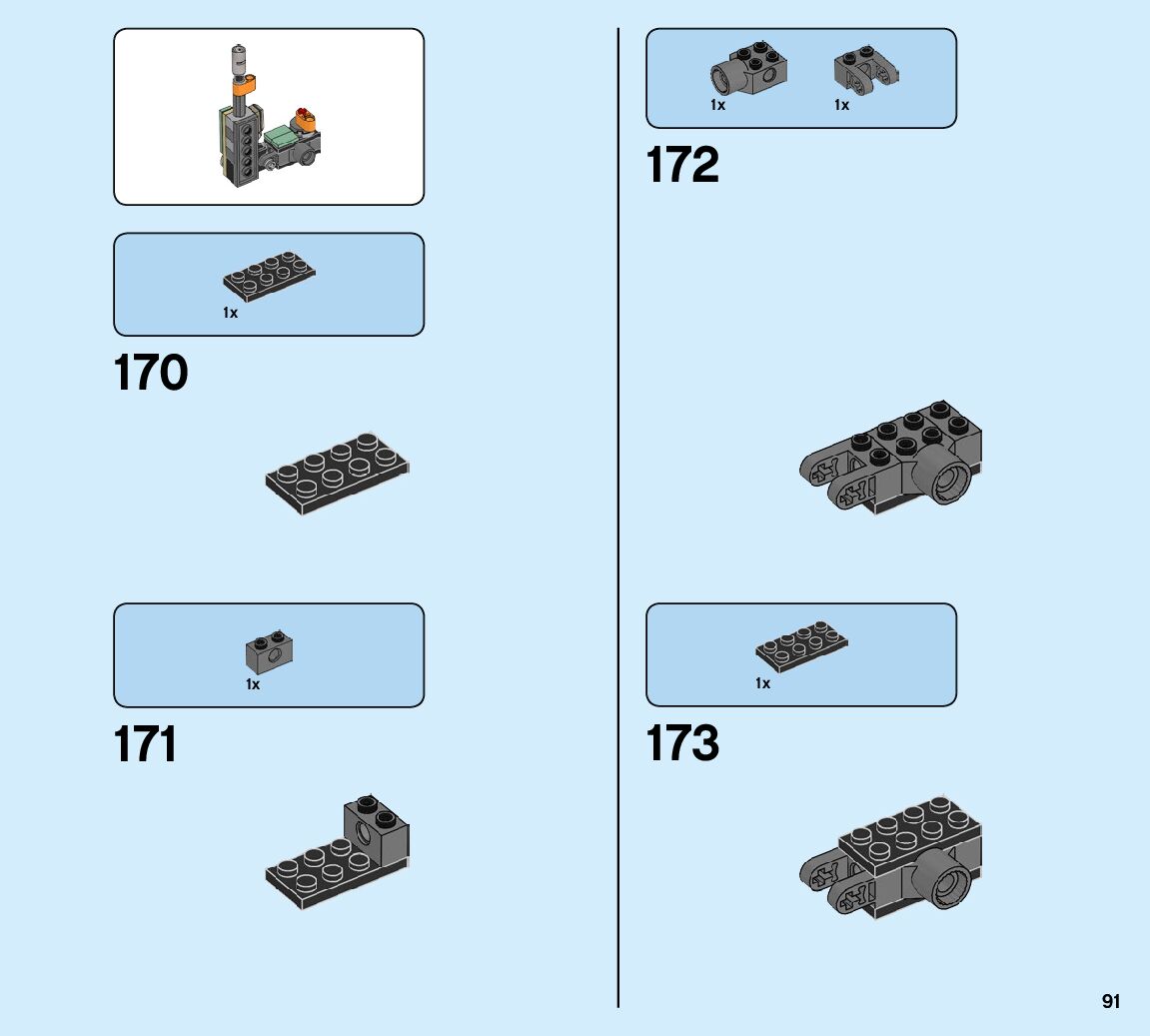 1x

170

1x

171

1x 1x

172

1x

173

91