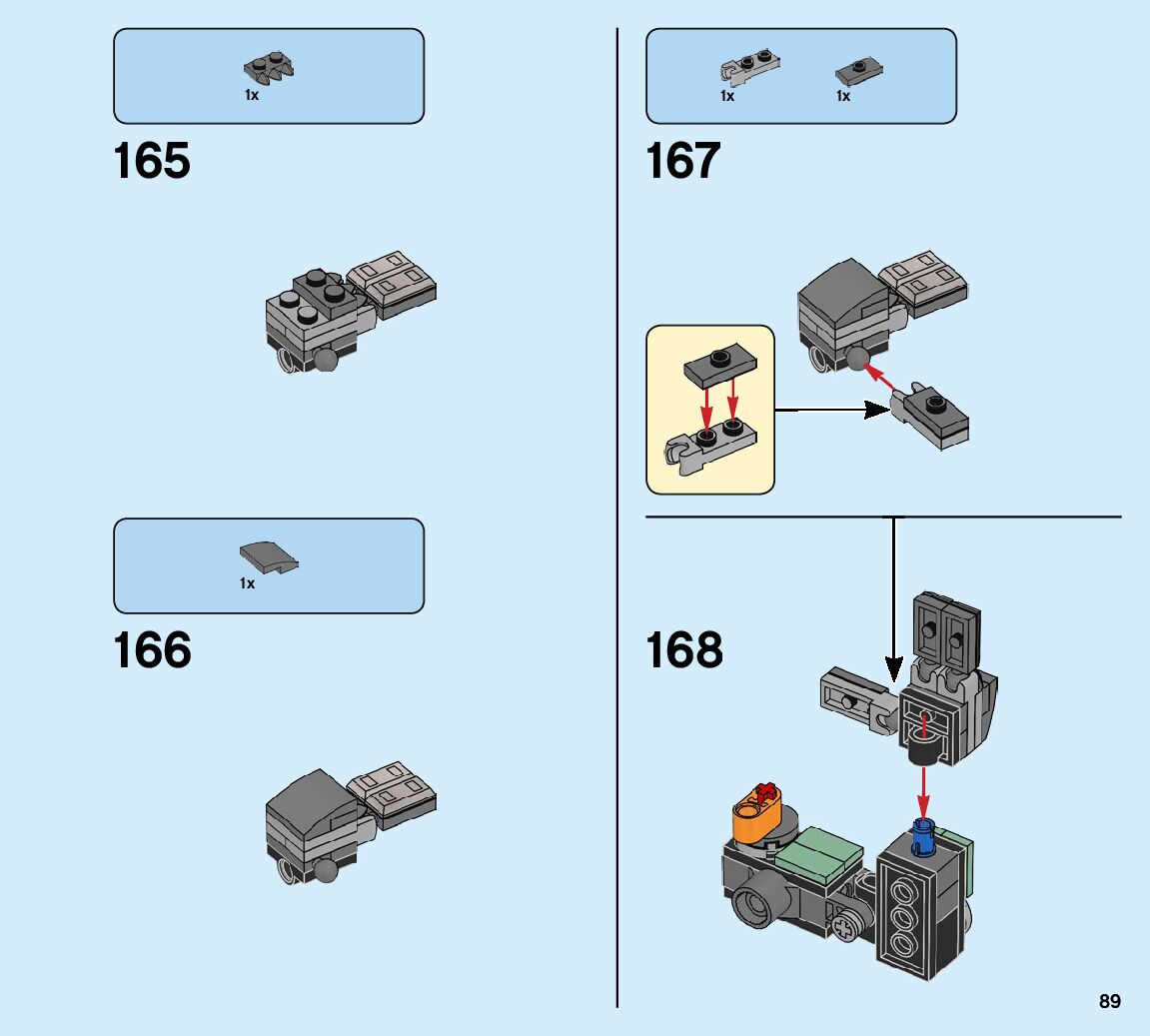 1x

165

1x

166

1x

1x

167

168

89