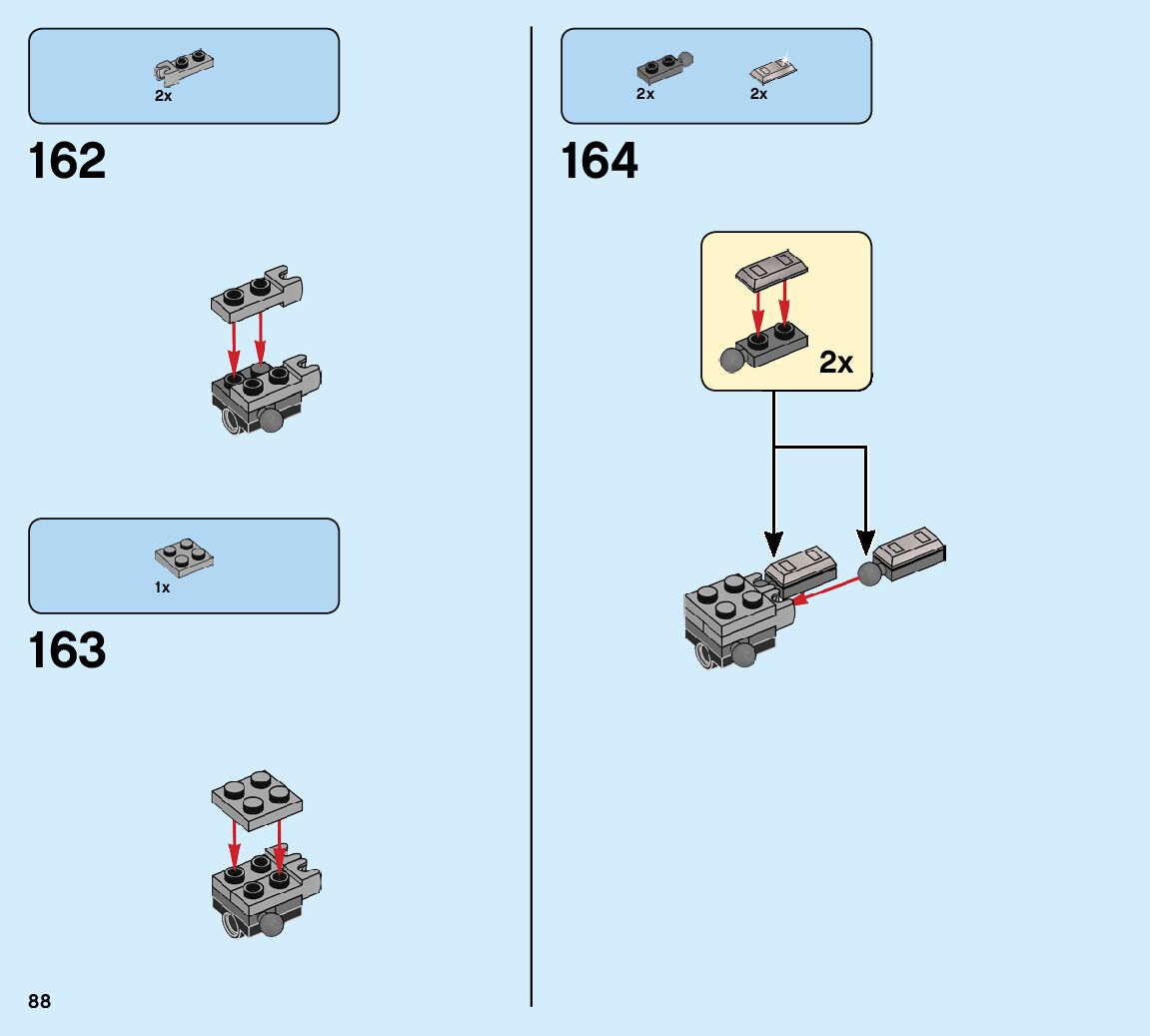 2x

162

1x

163

88

2x 2x

164

2x