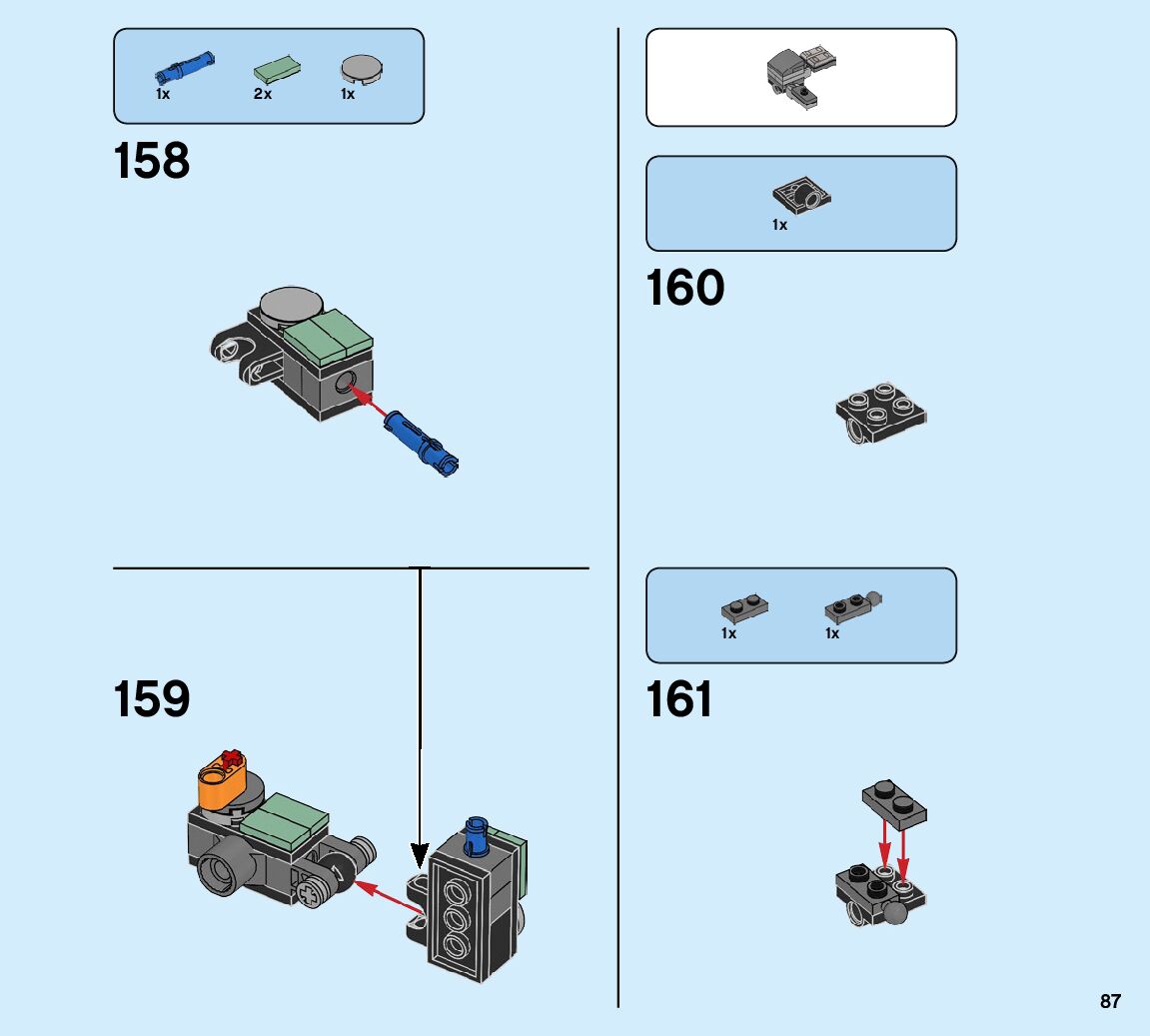 1x 2x 1x

158

159

1x

160

1x 1x

161

87