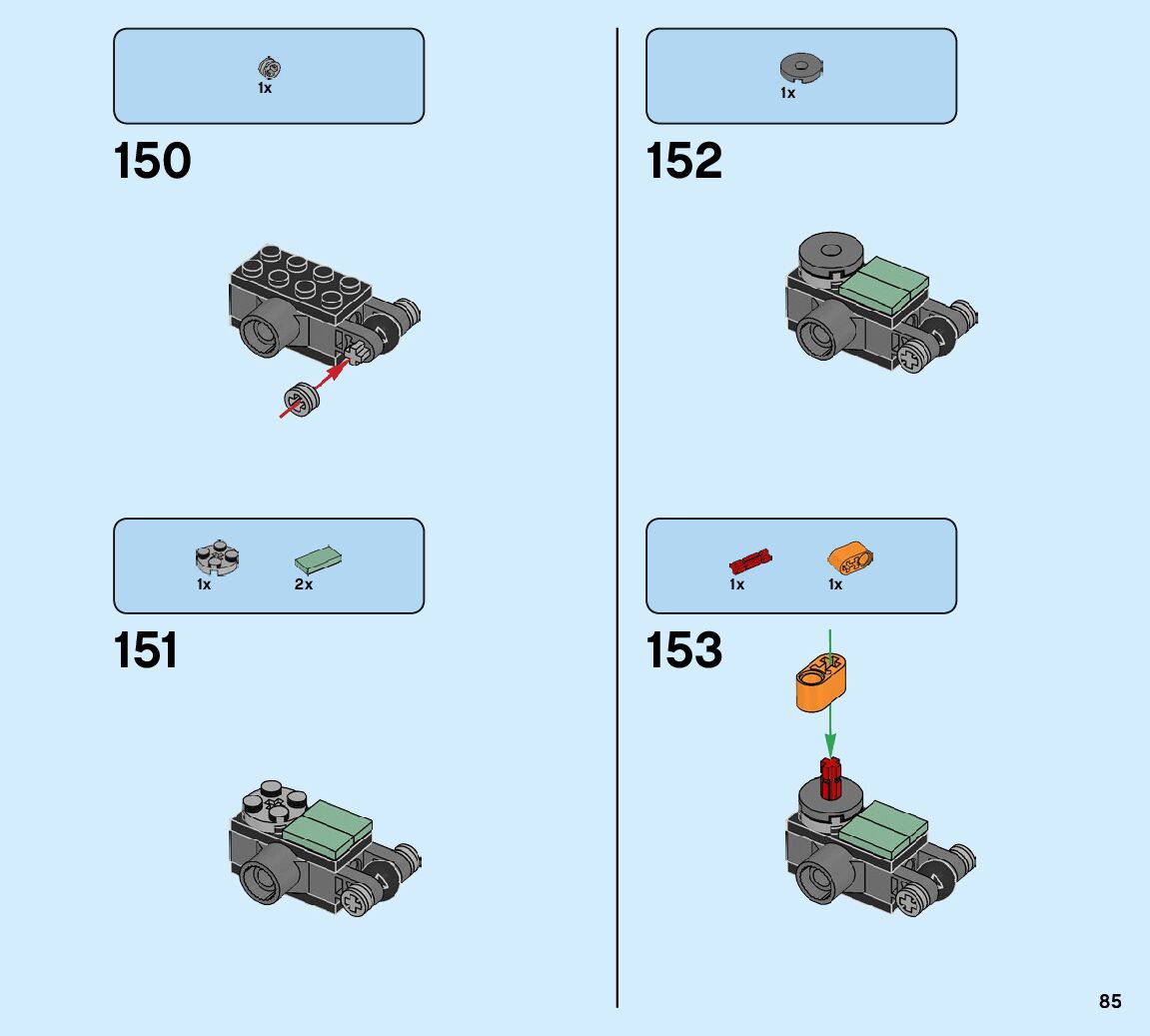 1x

150

1x 2x

151

1x

152

1x 1x

153

85