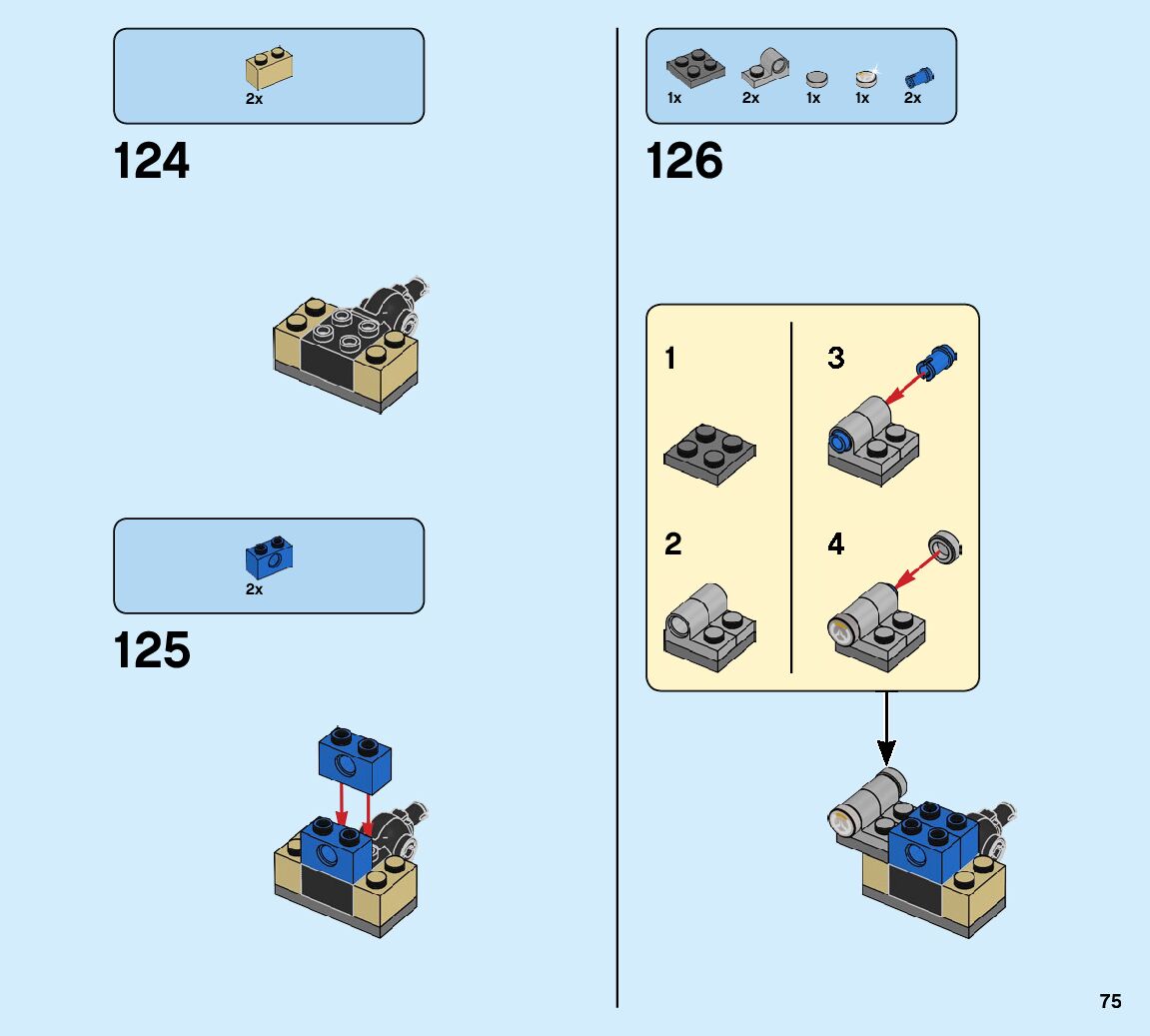 2x

124

2x

125

1x 2x 1x 1x 2x

126

1

2

3

4

75