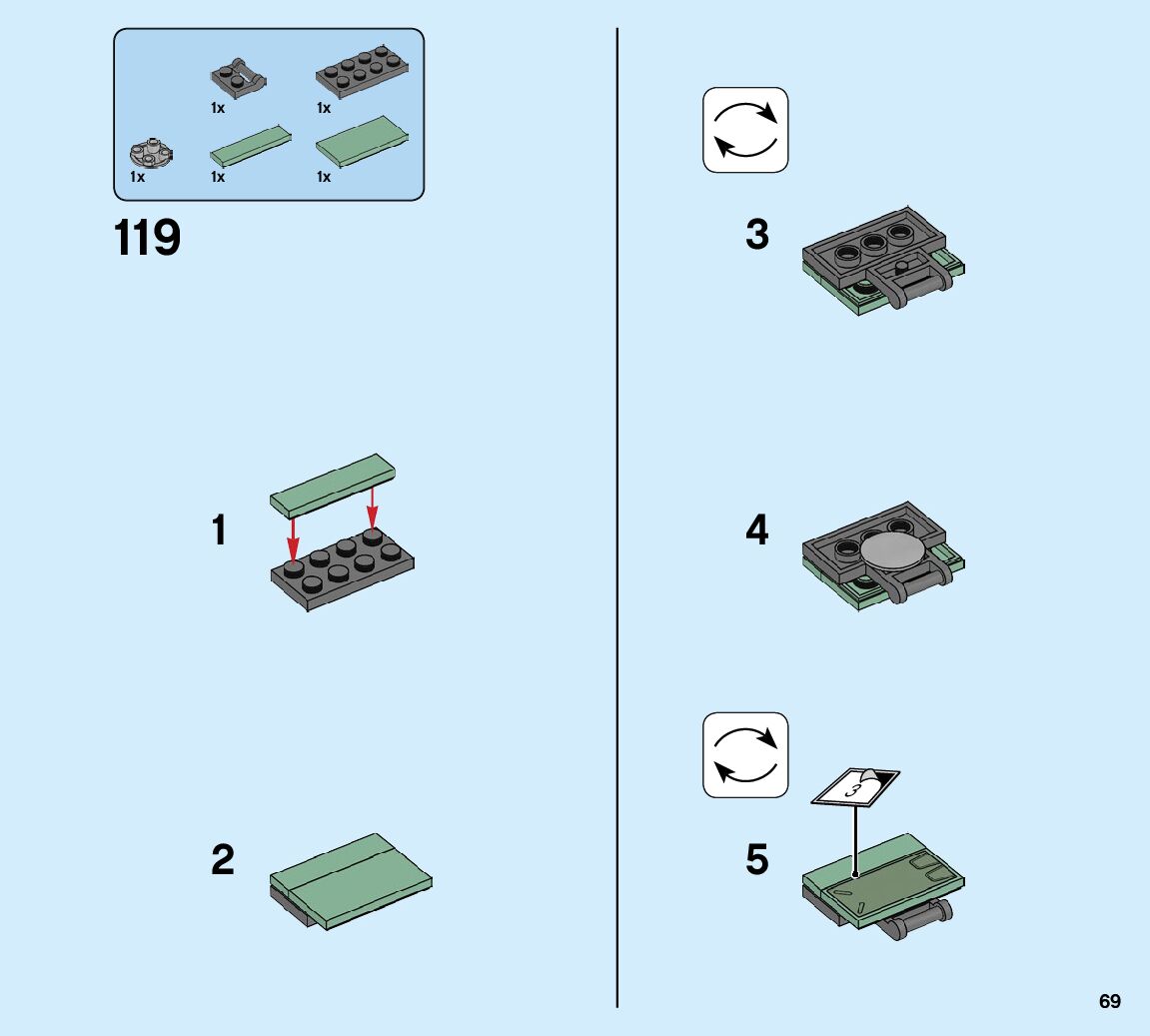 1x 1x
1x 1x 1x

119

1

2

3

4

3

5

69