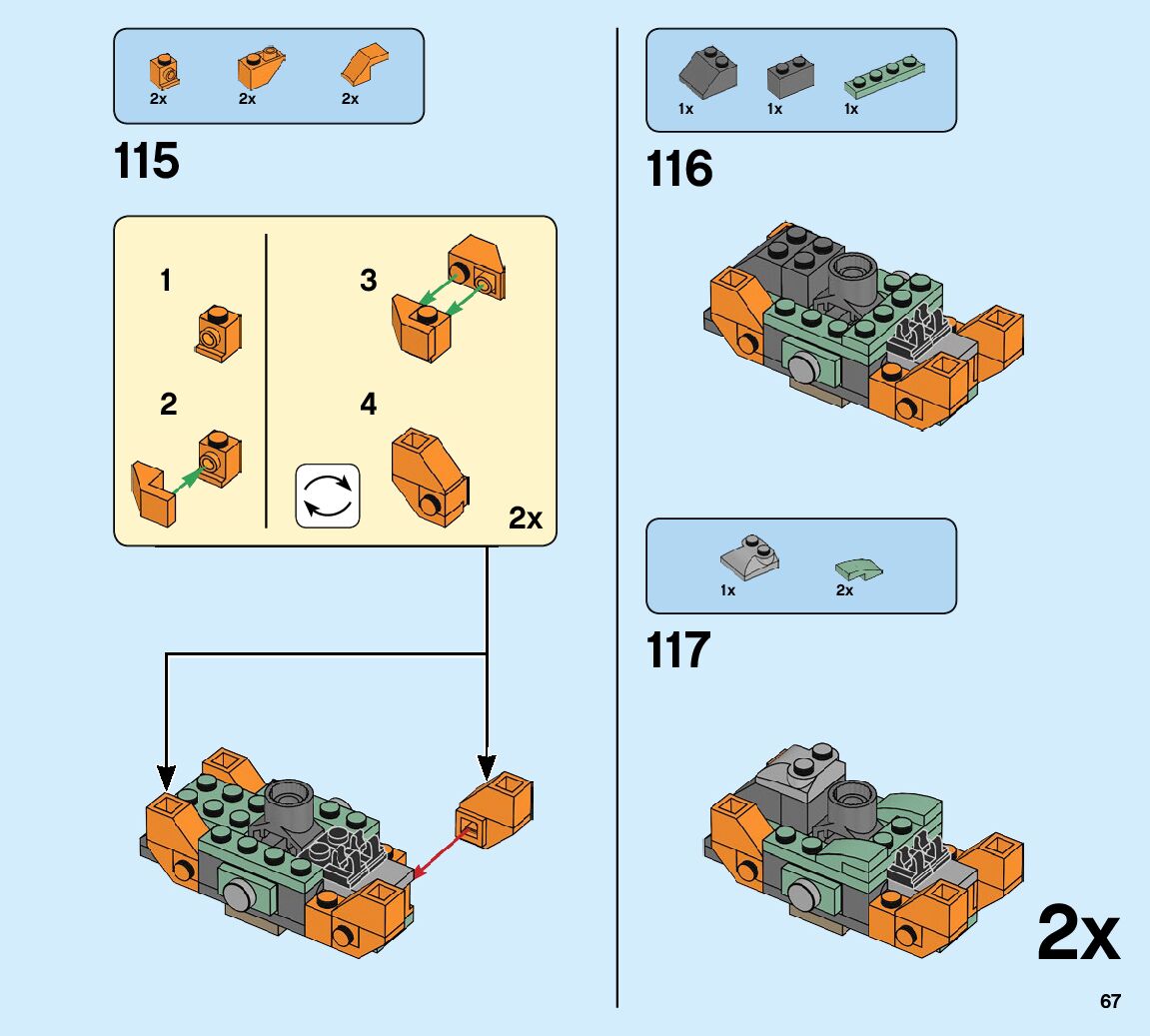 2x 2x 2x

115

1

2

3

4

2x

1x 1x 1x

116

1x 2x

117

2x

67