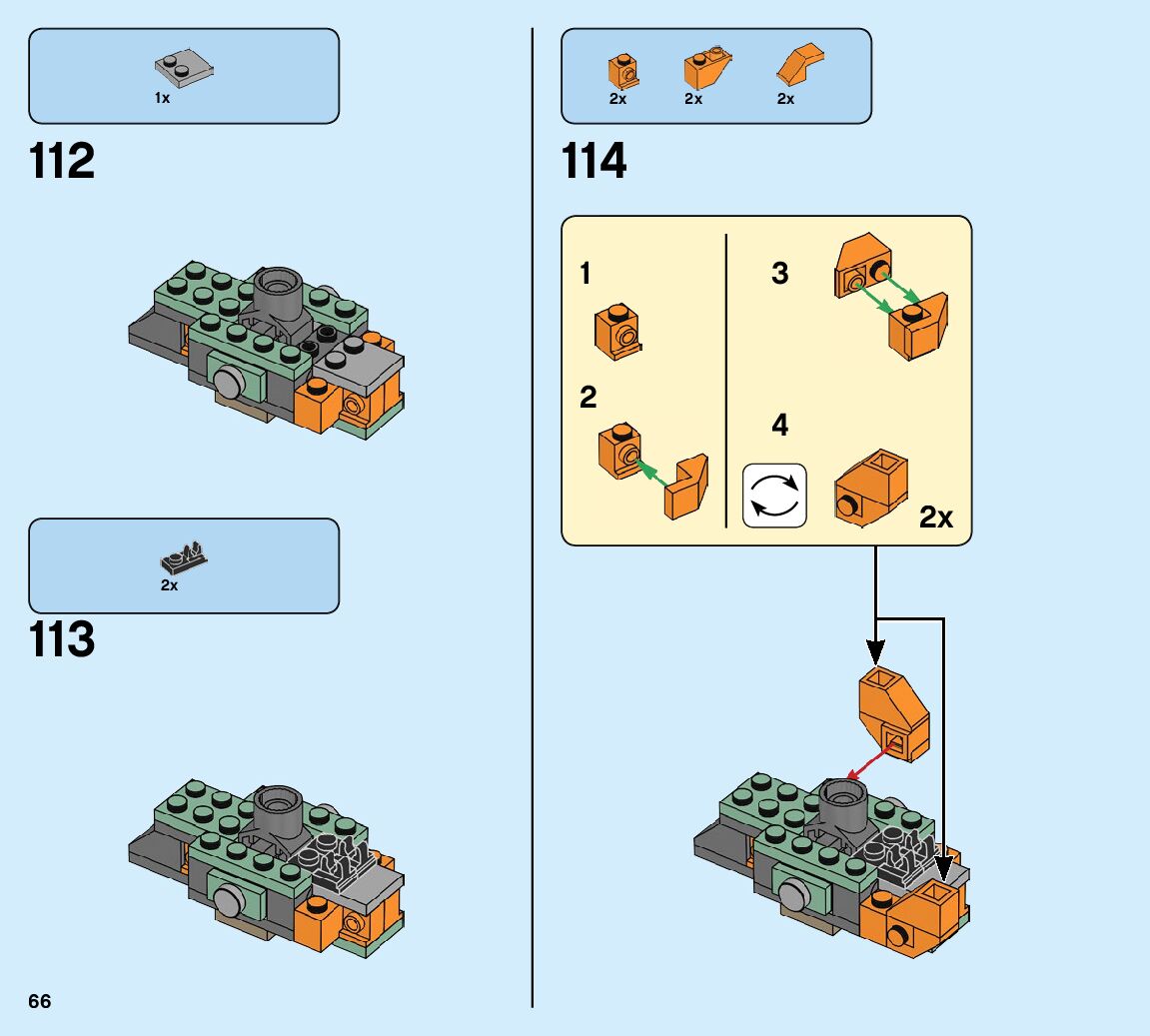 1x

112

2x

113

66

2x 2x 2x

114

1

2

3

4

2x