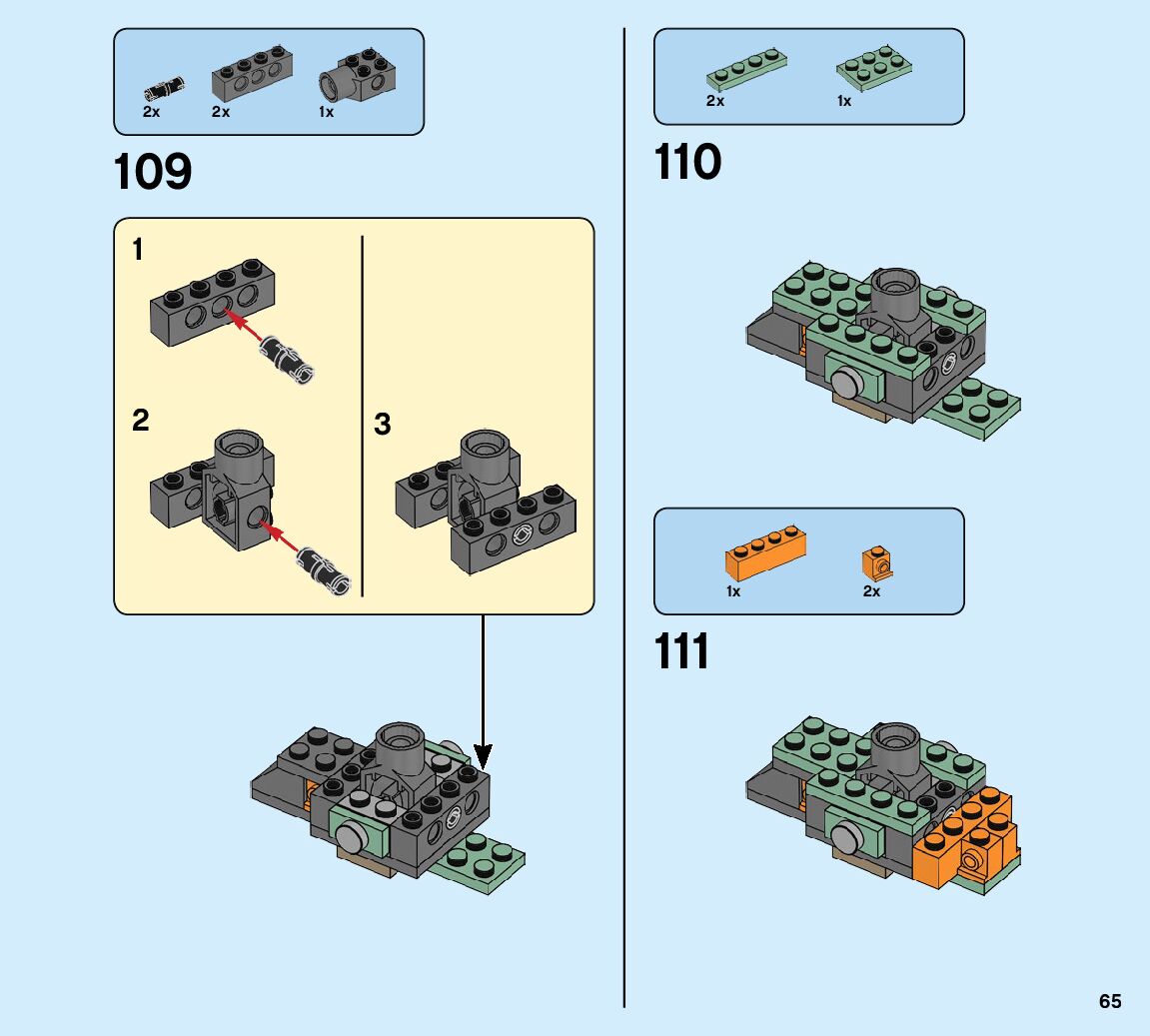 2x 2x 1x

109

1

2

3

2x 1x

110

1x 2x

111

65