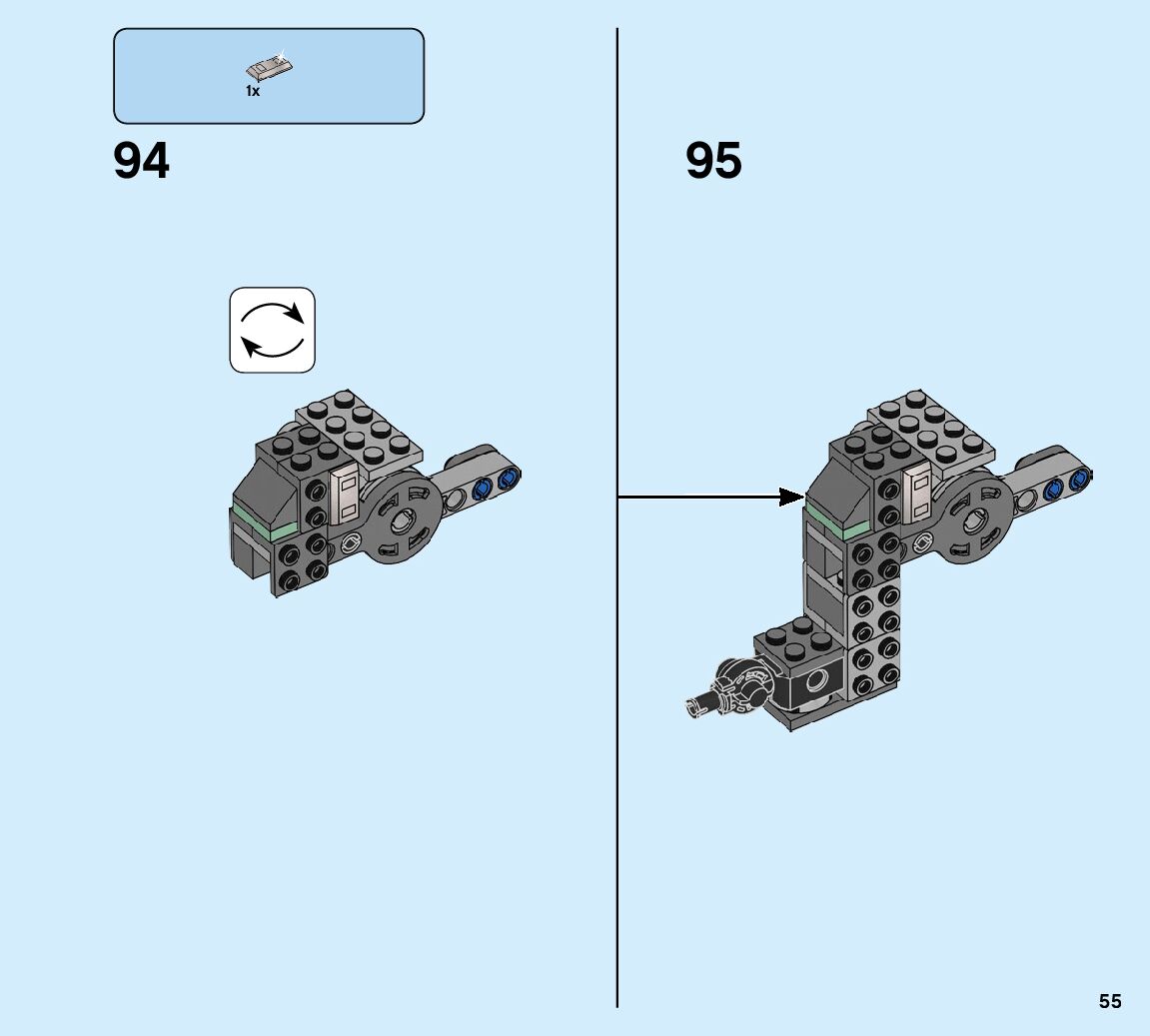 1x

94

95

55