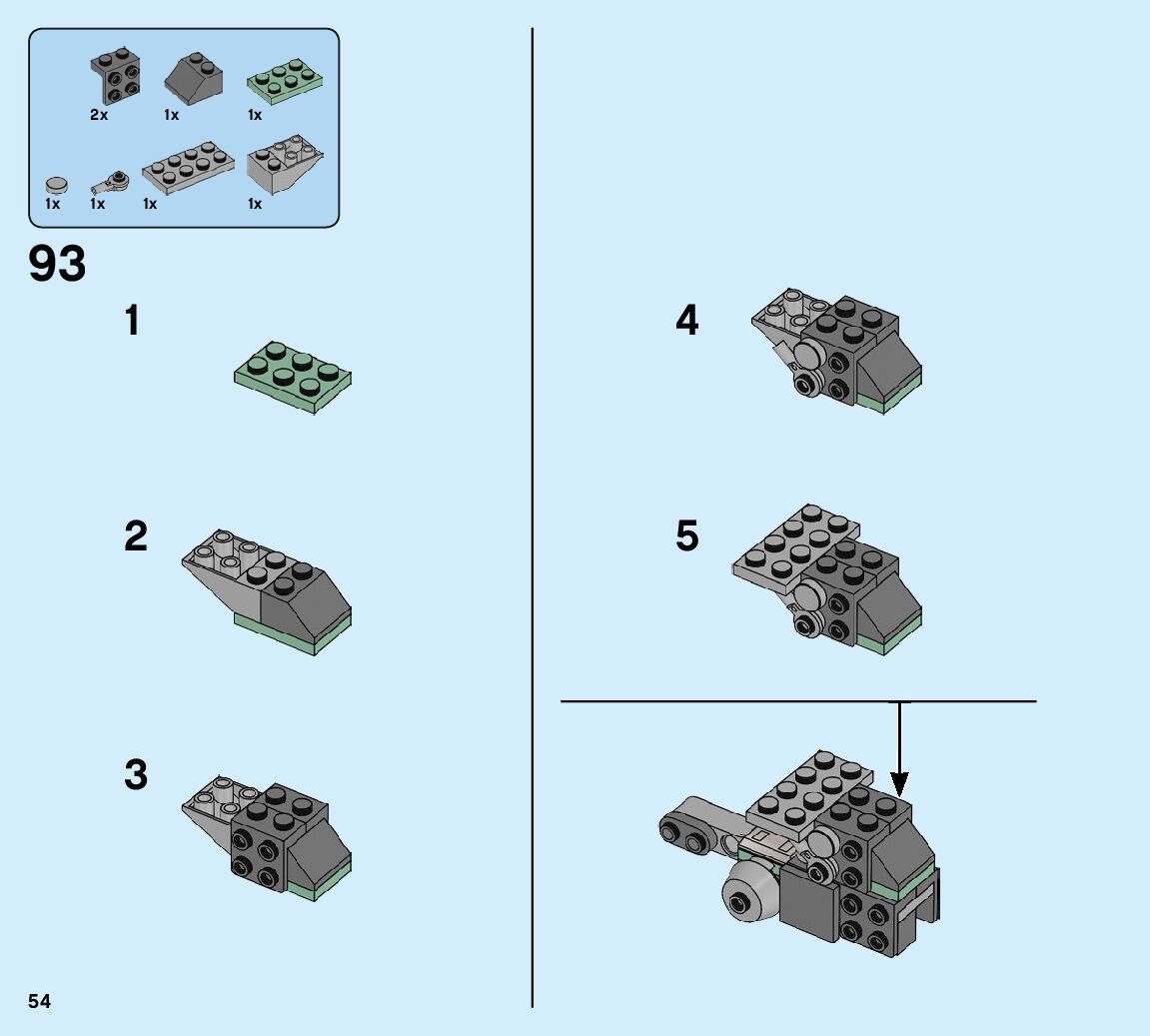 2x 1x 1x

1x 1x 1x 1x

93

1

2

3

4

5

54