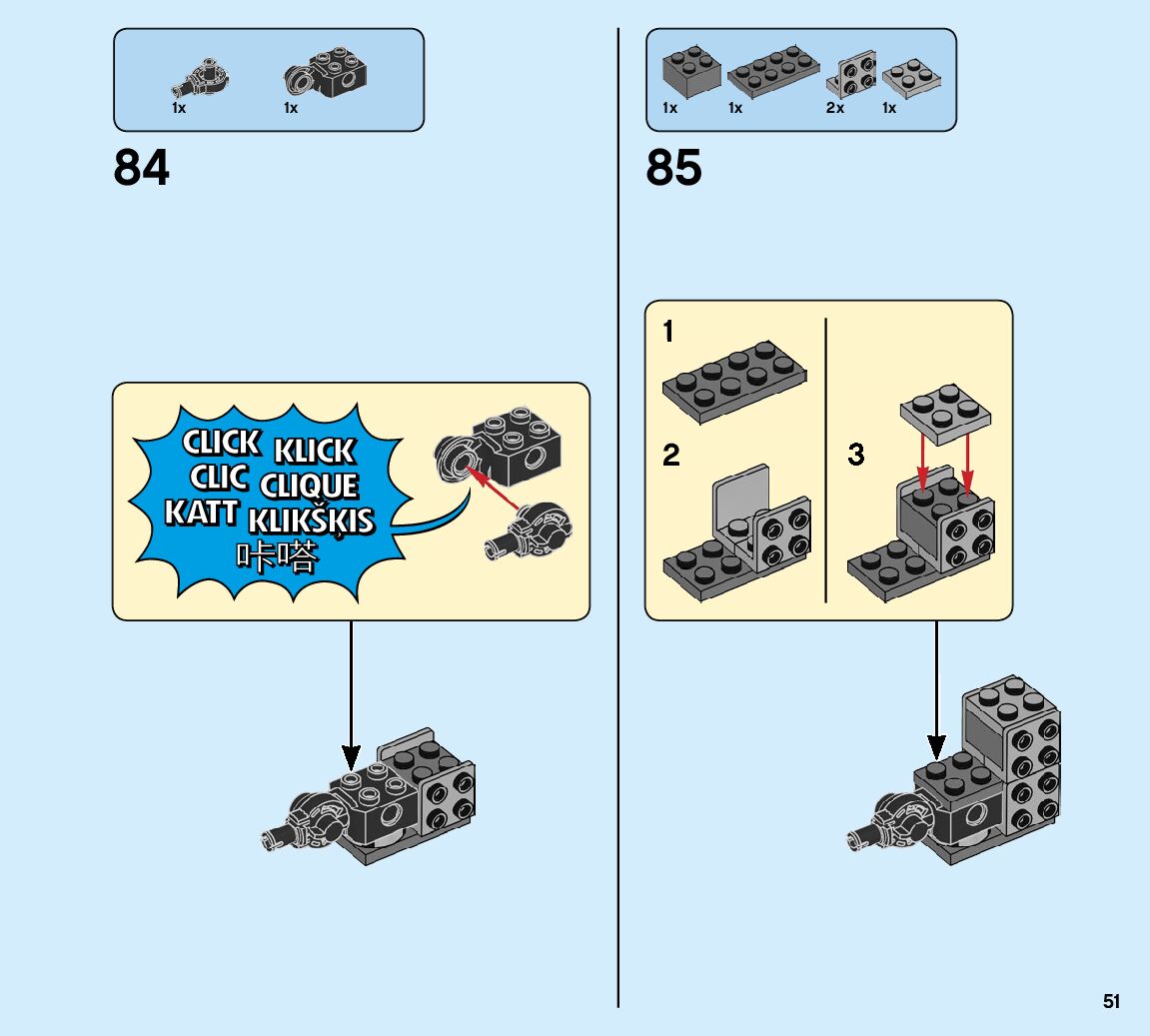 1x 1x

84

CLICK KLICK
CLIC CLIQUE
KATT KLIKŠĶIS
咔嗒

1x 1x 2x 1x

85

1

2

3

51