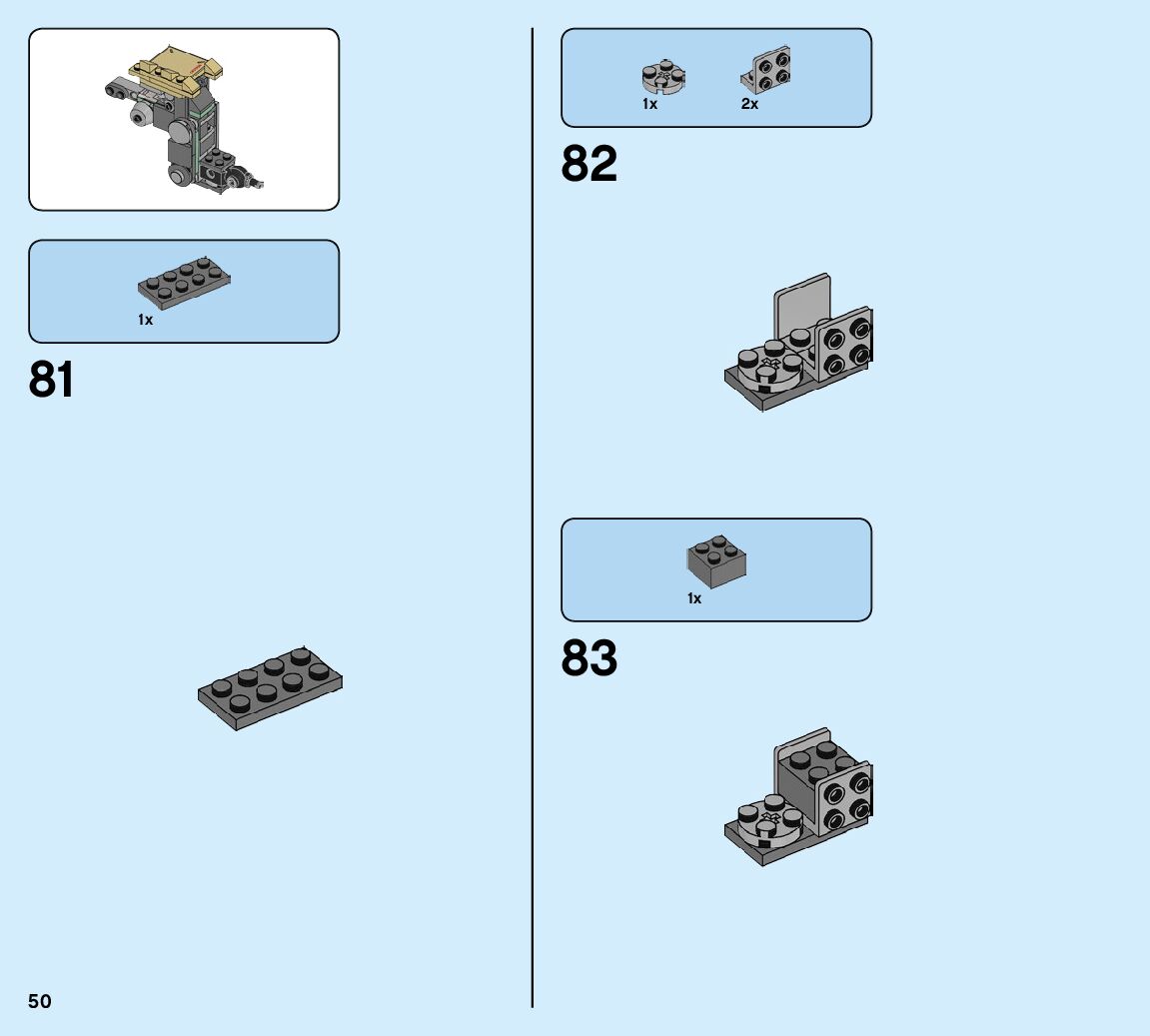 1x

81

1x

2x

82

1x

83

50