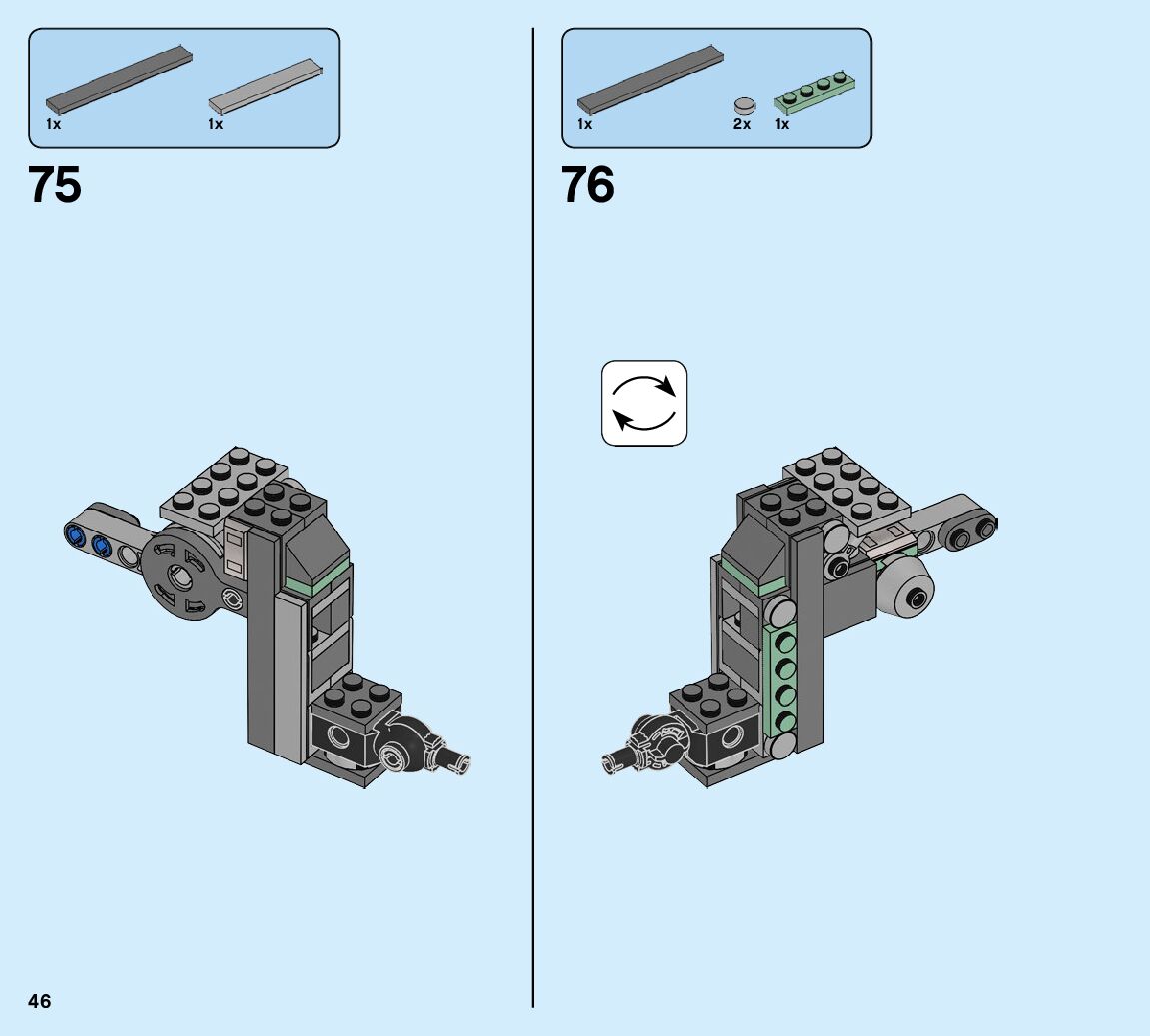 1x 1x

75

1x 2x 1x

76

46