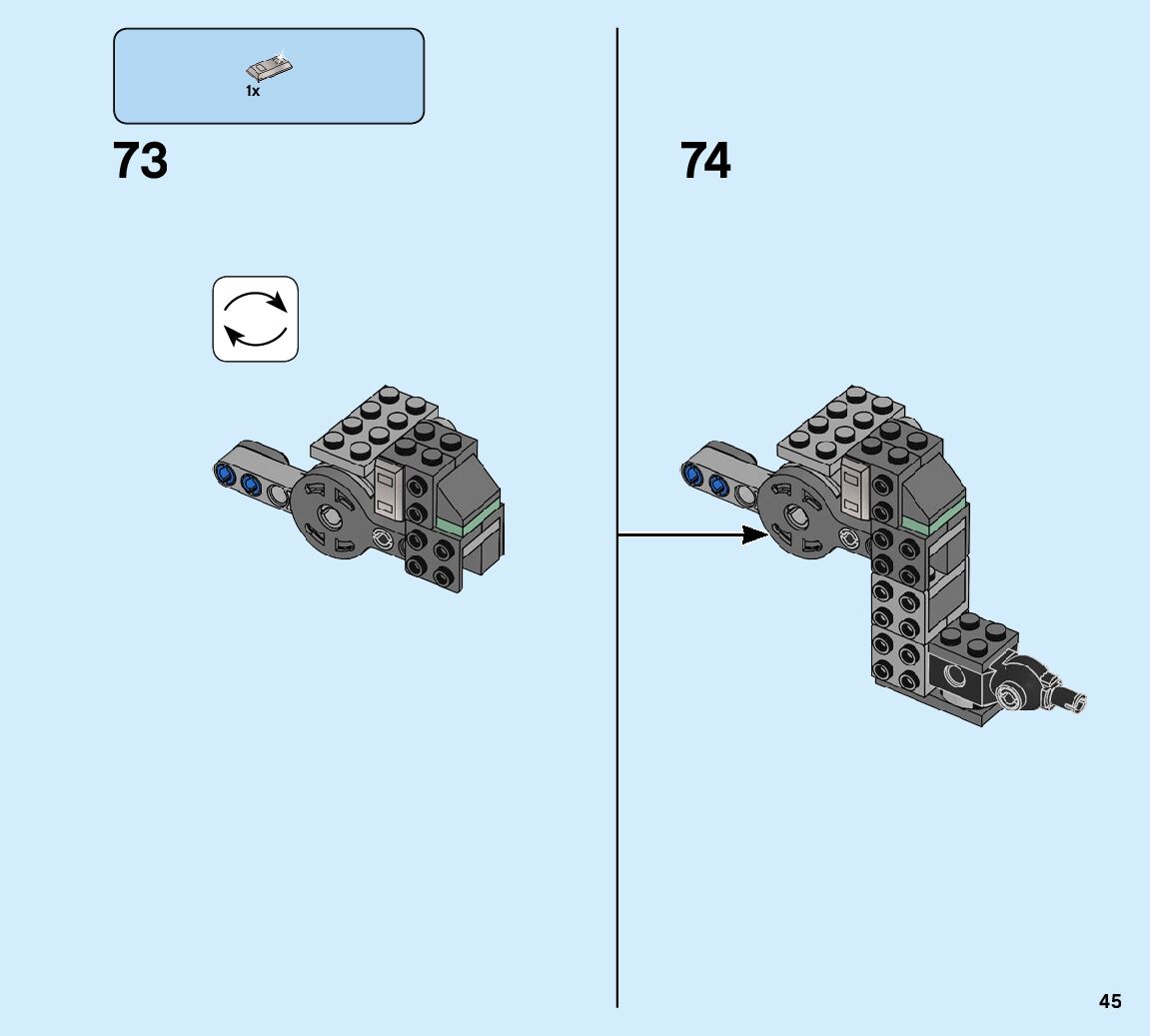 1x

73

74

45