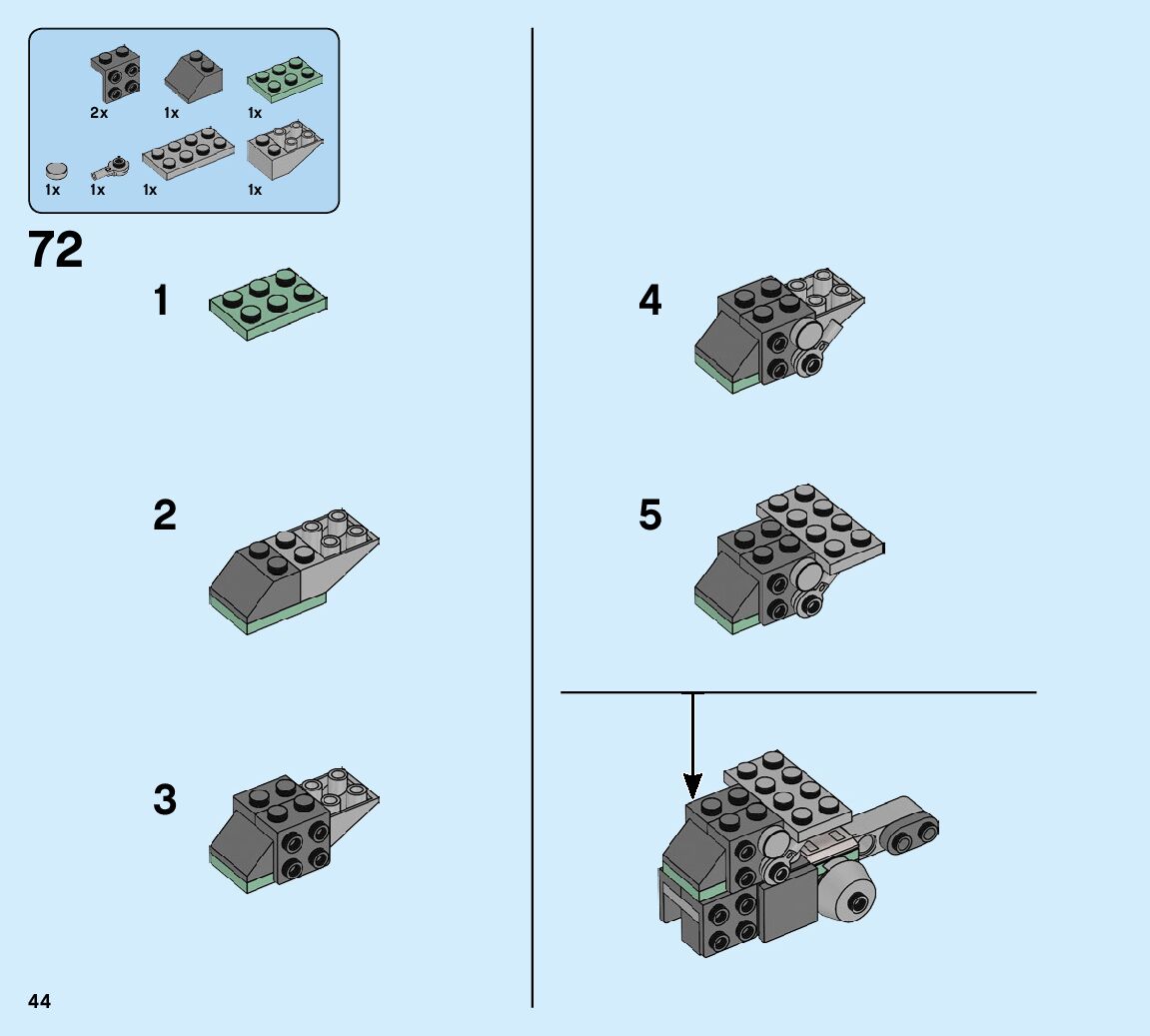 2x
1x
1x
1x
1x
1x
1x

72

1

2

3

4

5

44