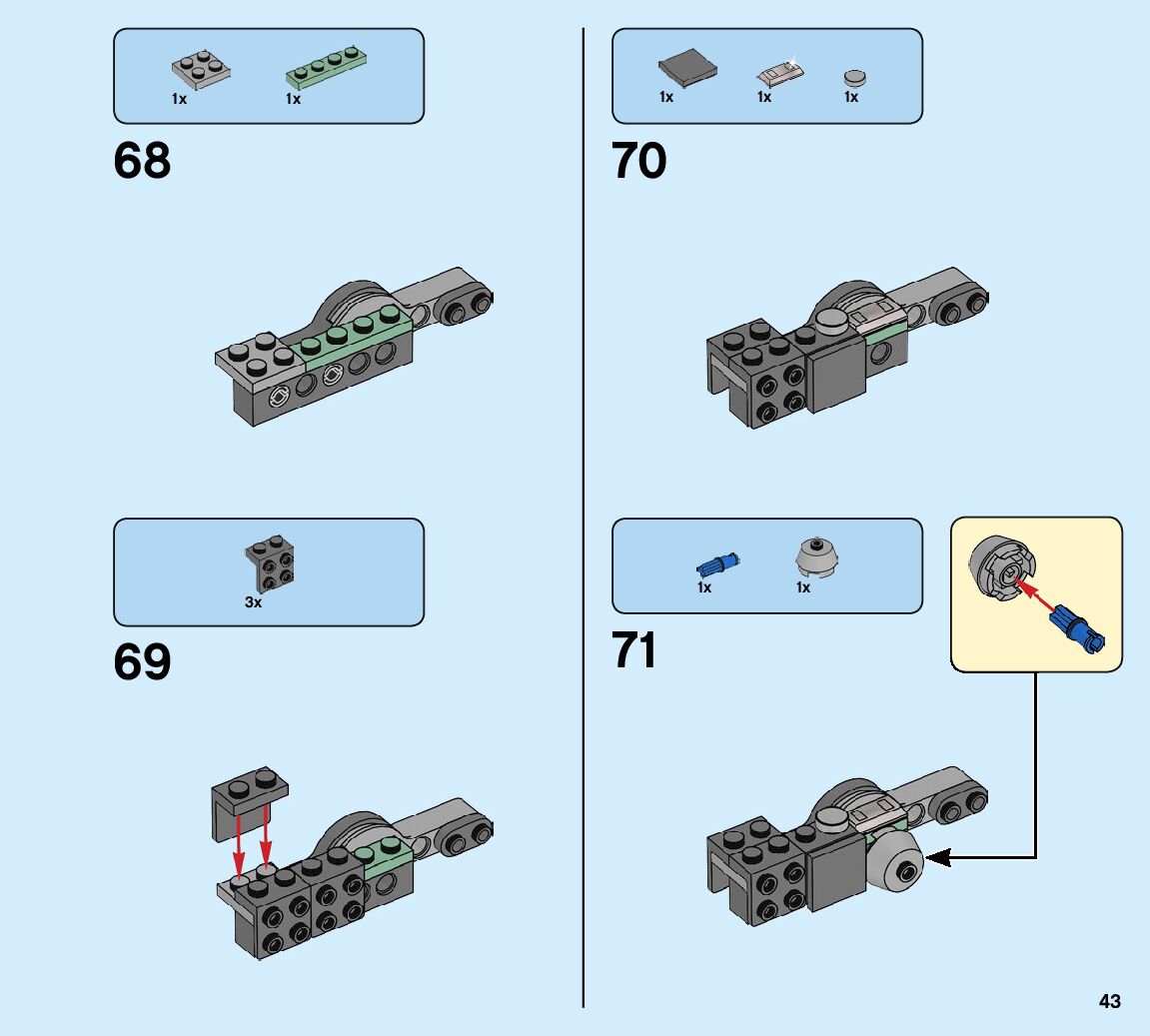 1x 1x

68

3x

69

1x 1x 1x

70

1x 1x

71

43