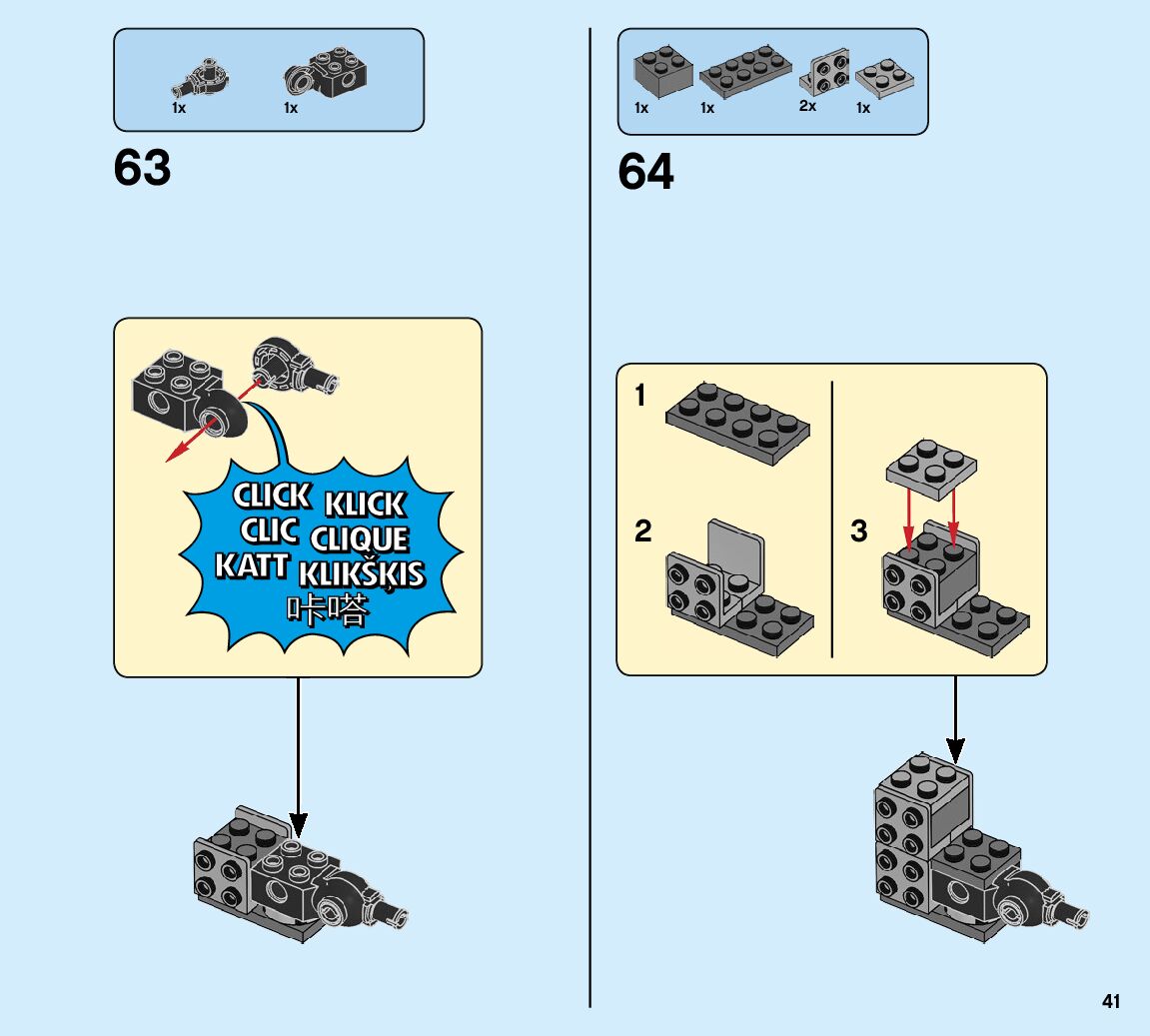 1x 1x

63

CLICK KLICK
CLIC CLIQUE
KATT KLIKŠĶIS
咔嗒

1x 1x 2x 1x

64

1

2

3

41