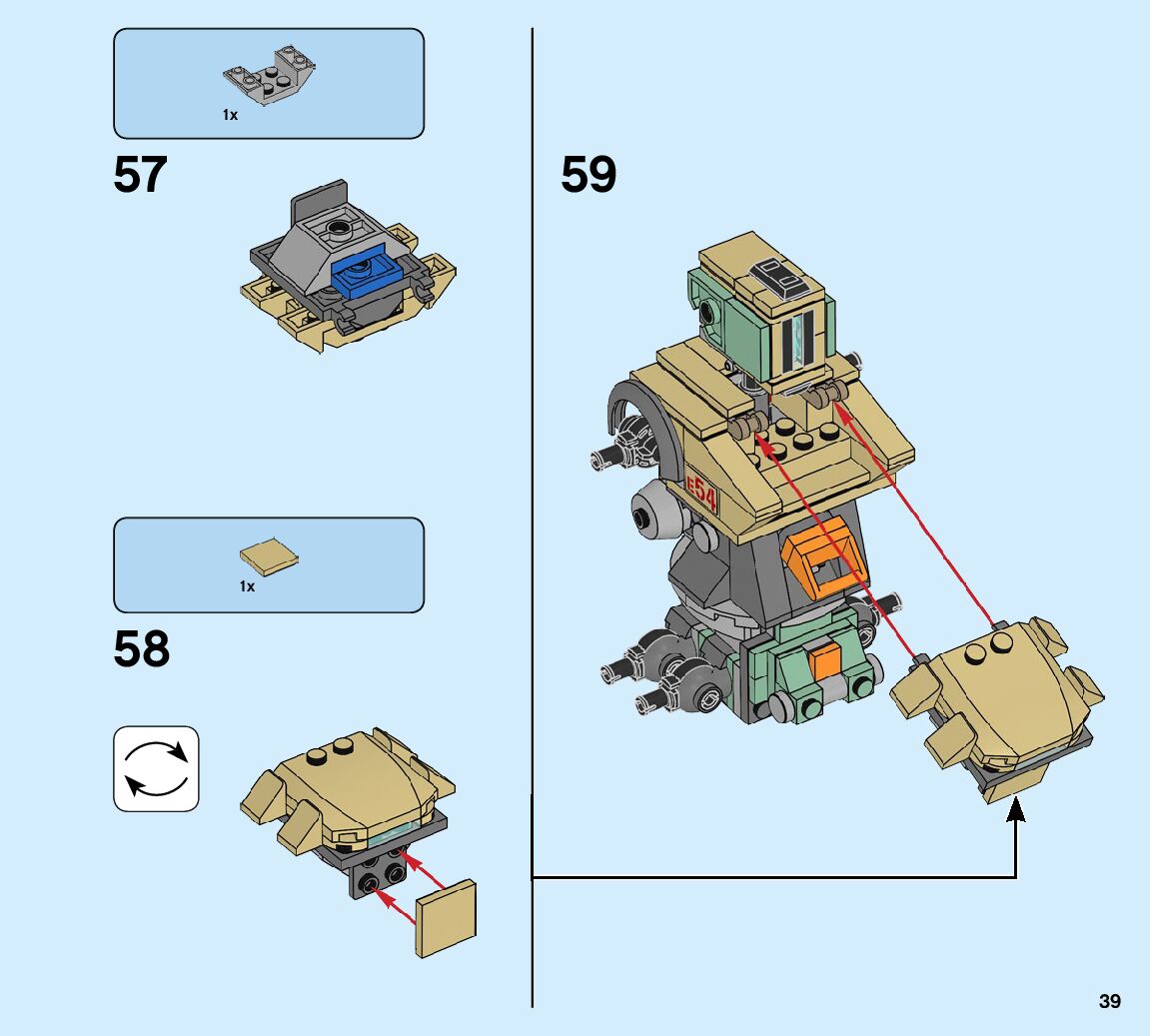 1x

57

1x

58

59

E54

39