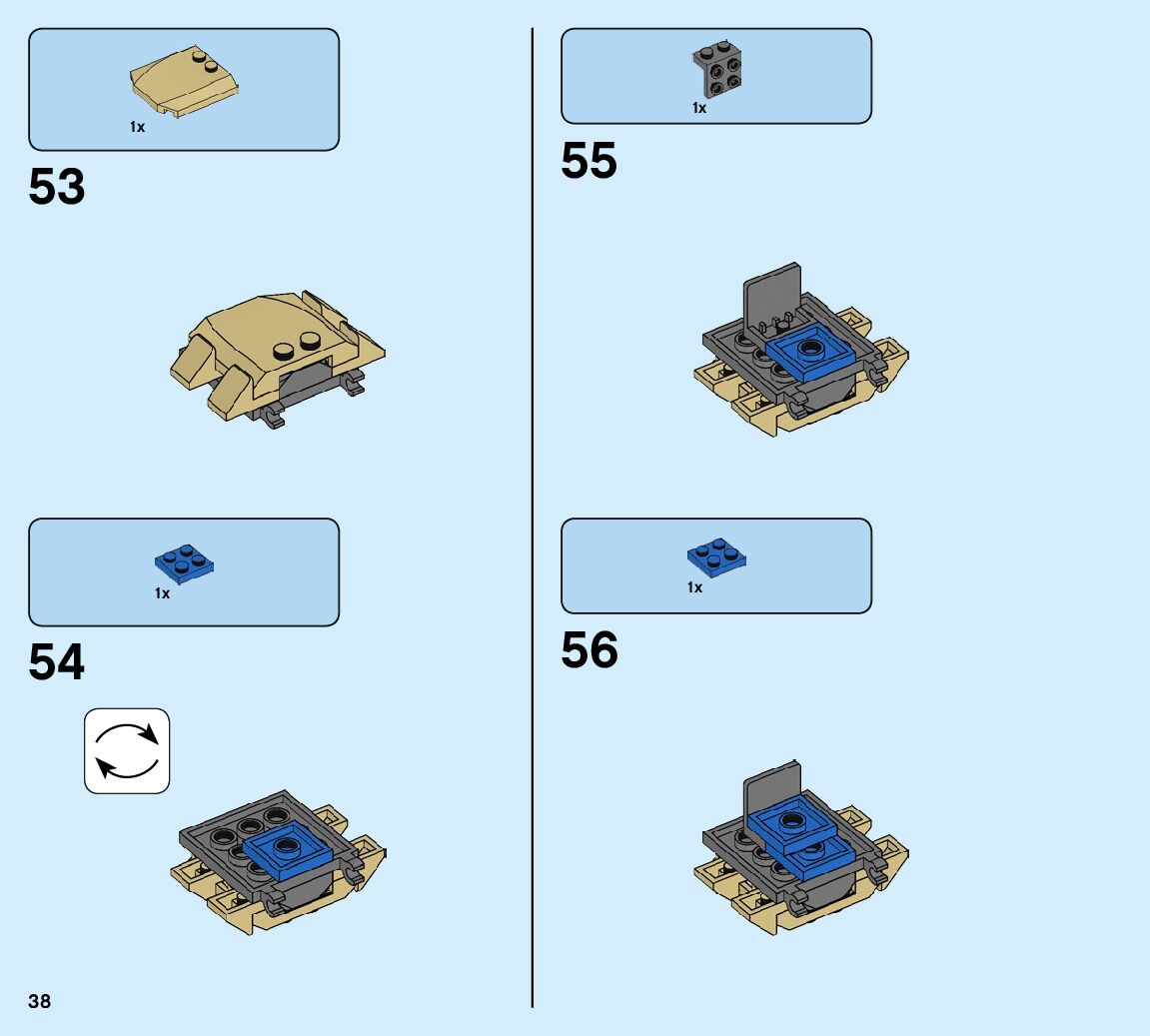 1x

53

1x

54

38

1x

55

1x

56