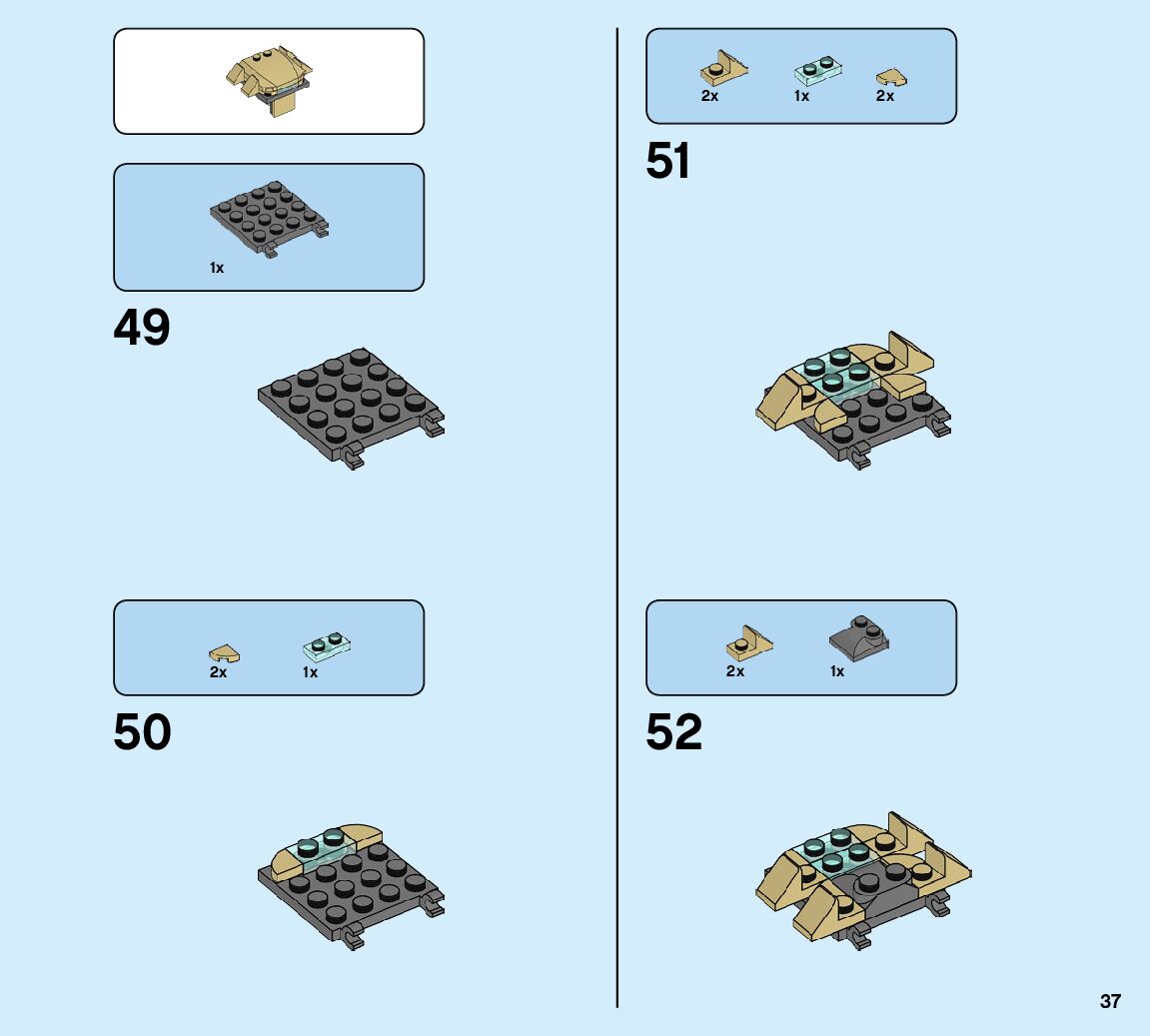 1x

49

2x 1x

50

2x 1x 2x

51

2x 1x

52

37