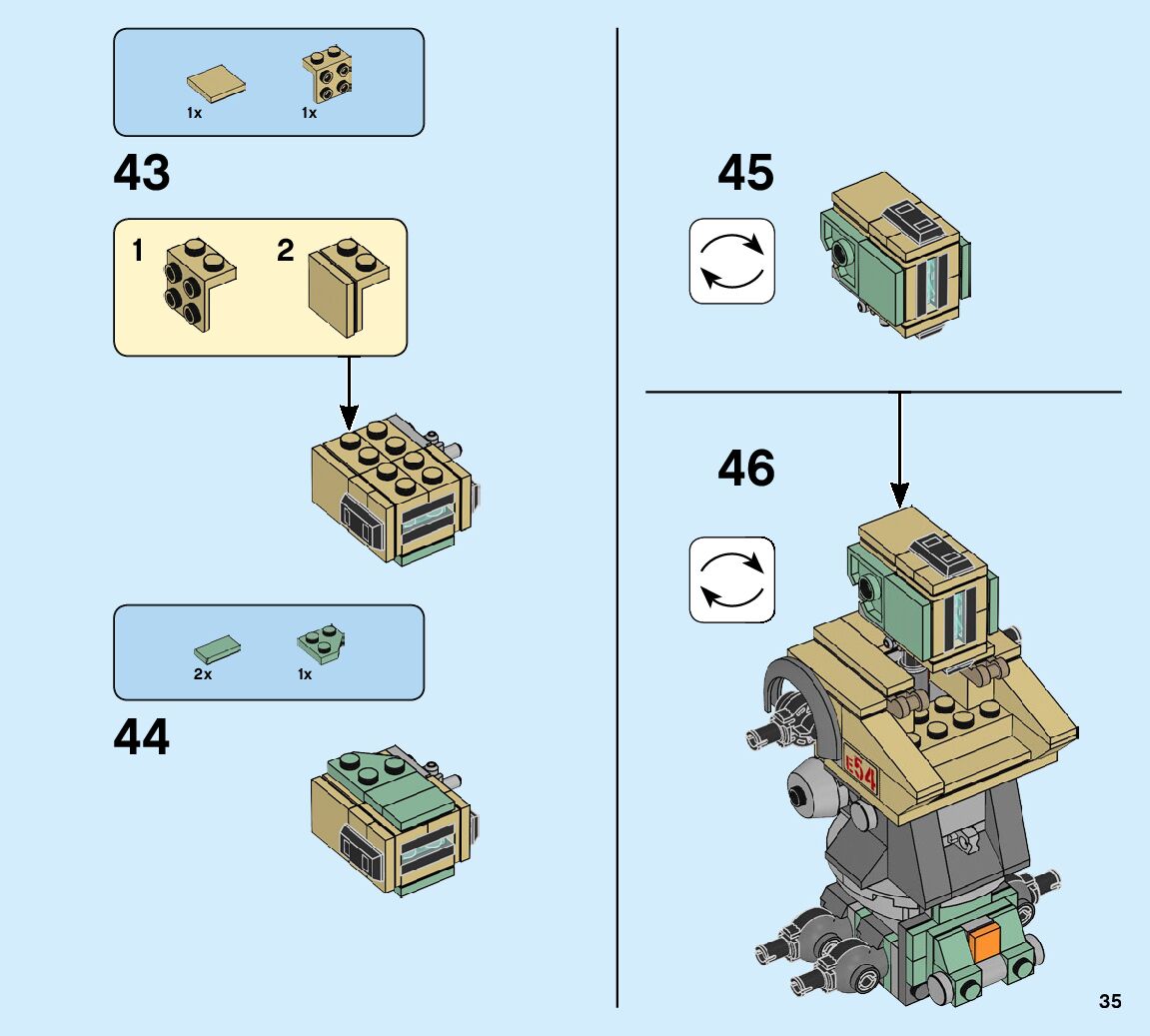 1x 1x

43

1 2

2x 1x

44

45

46

E54

35