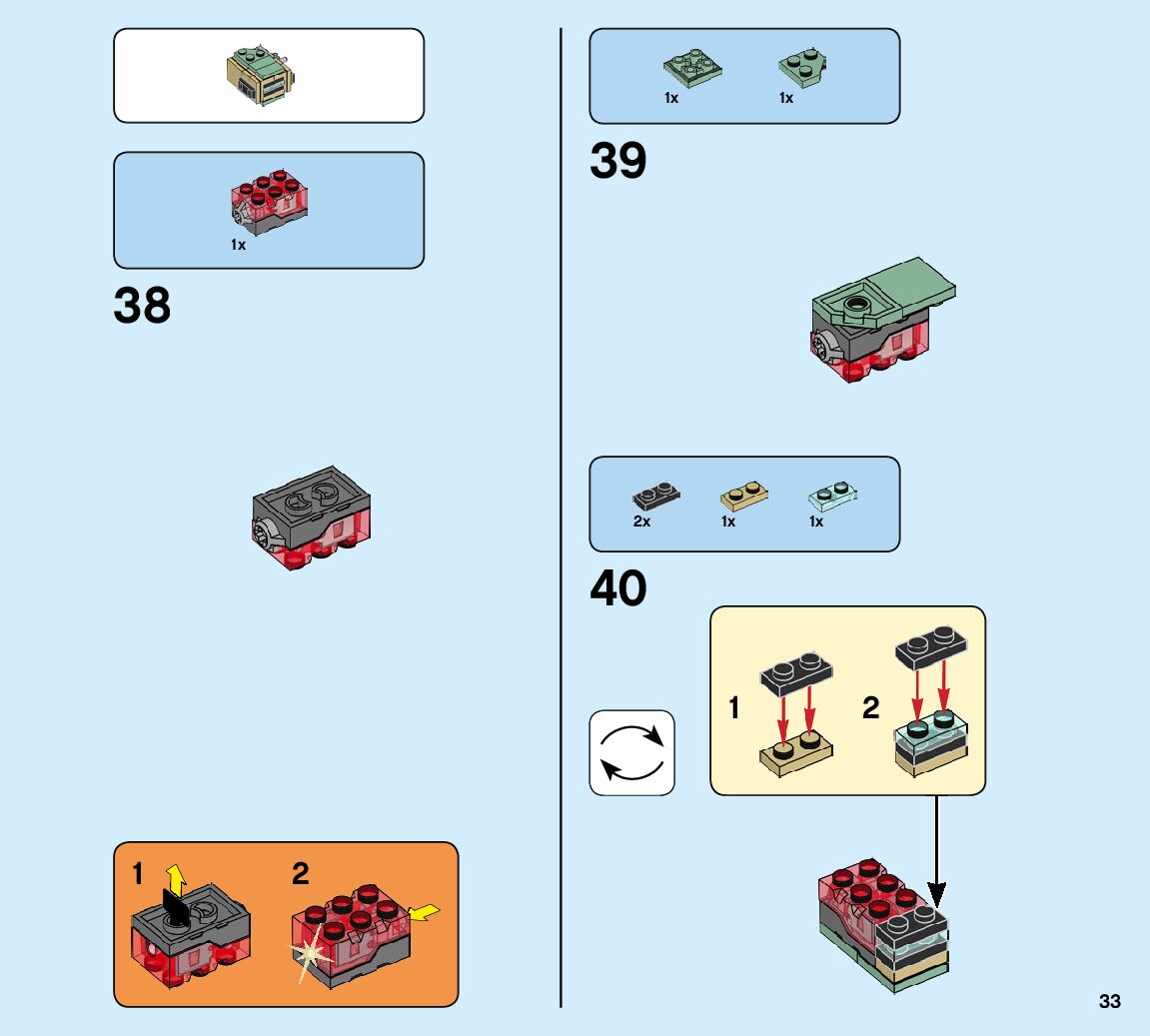 1x

38

1

2

1x

1x

39

2x

1x

1x

40

1

2

33