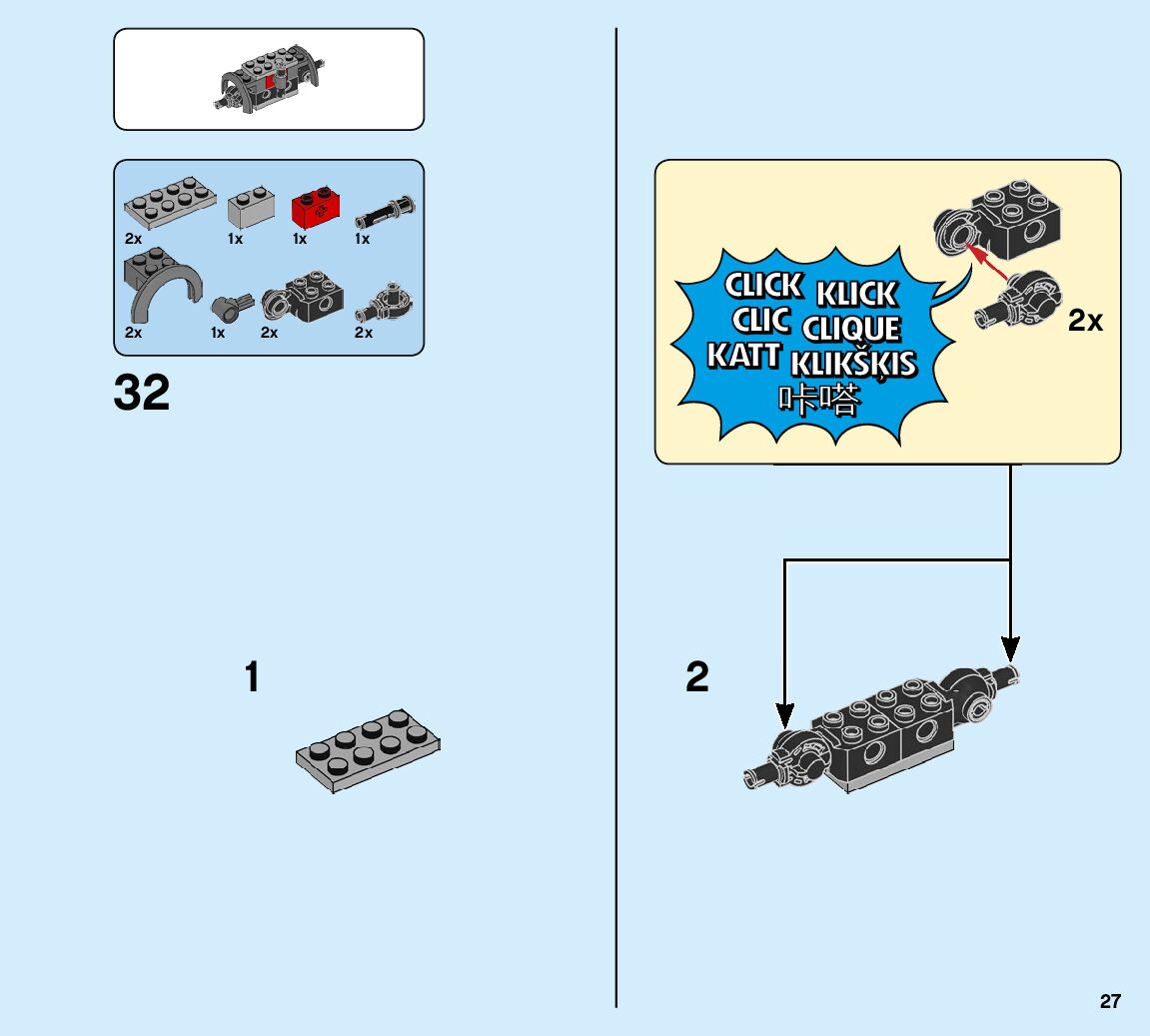 2x
1x
1x
1x
2x
1x
2x
2x

32

1

CLICK KLICK
CLIC CLIQUE
KATT KLIKŠĶIS
咔嗒

2x

2

27