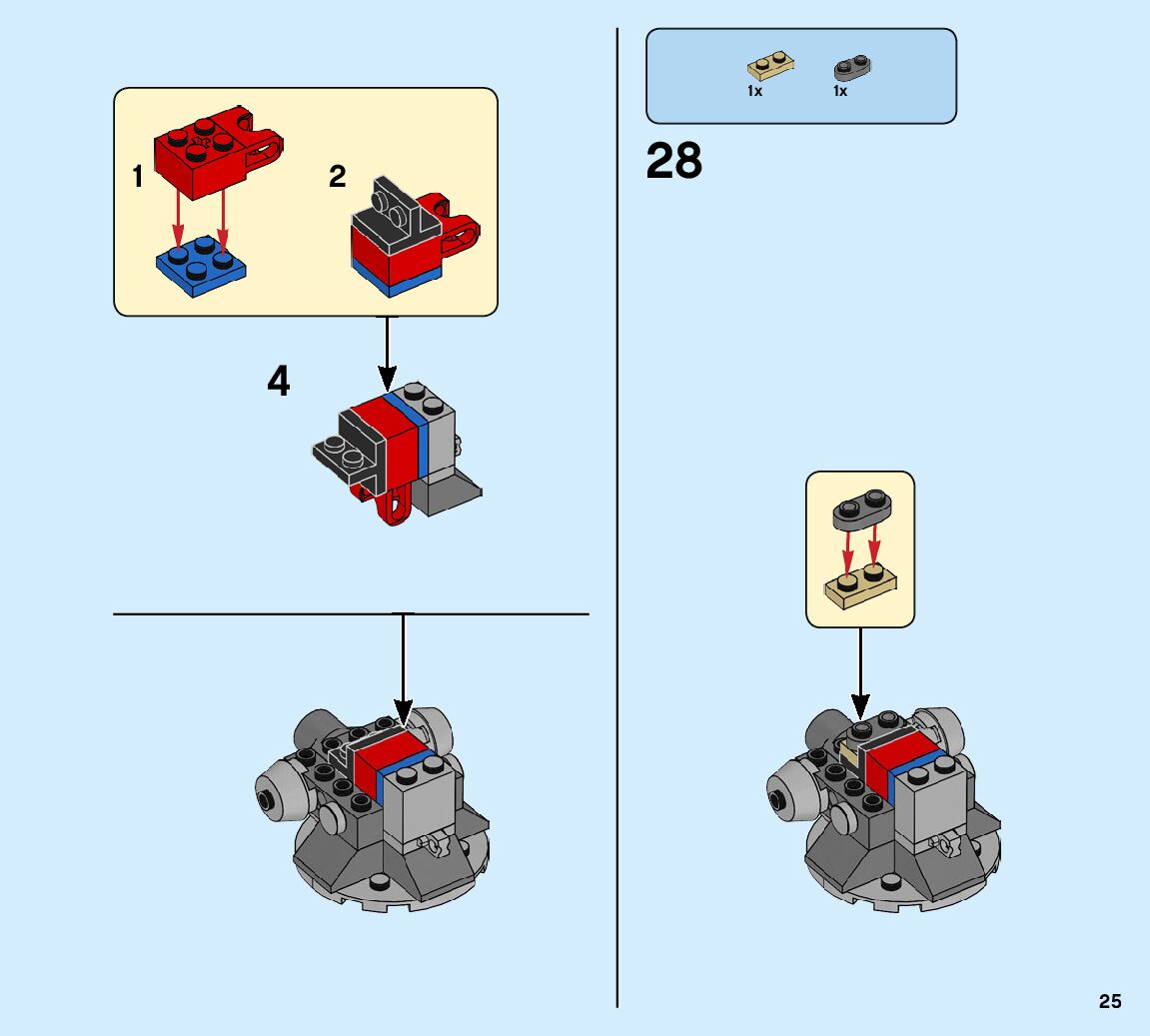 1

2

4

1x 1x

28

25